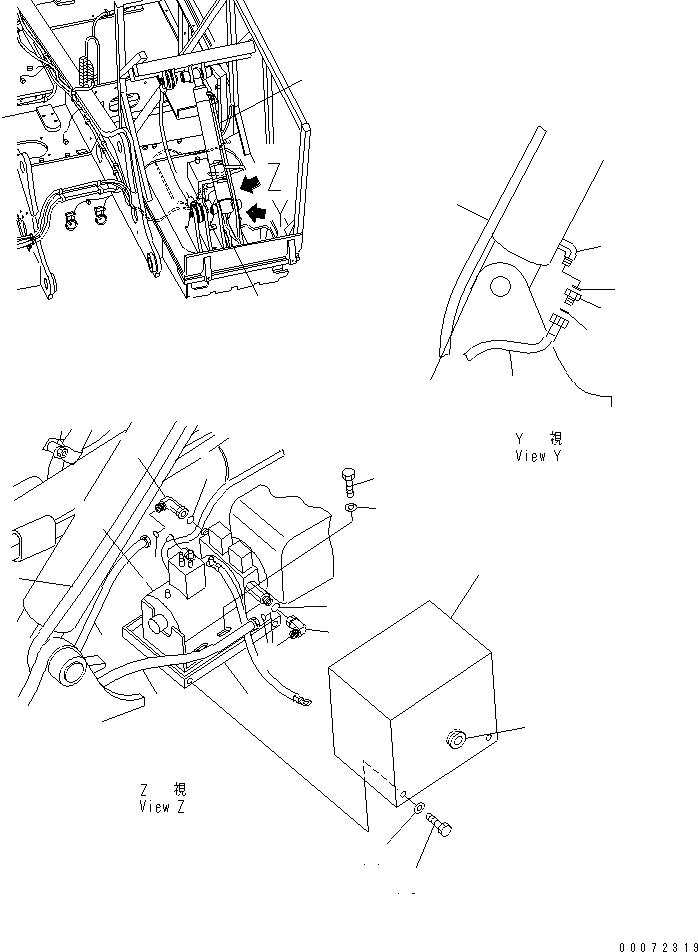 Z
Y
Y 視
View Y
Z 視
View Z
00072319