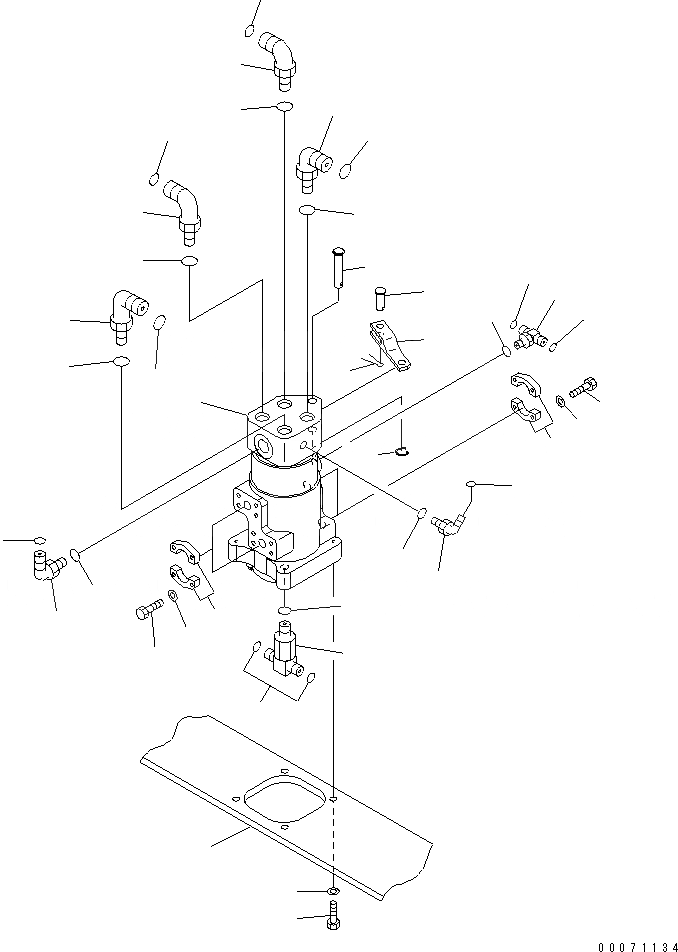 00071134