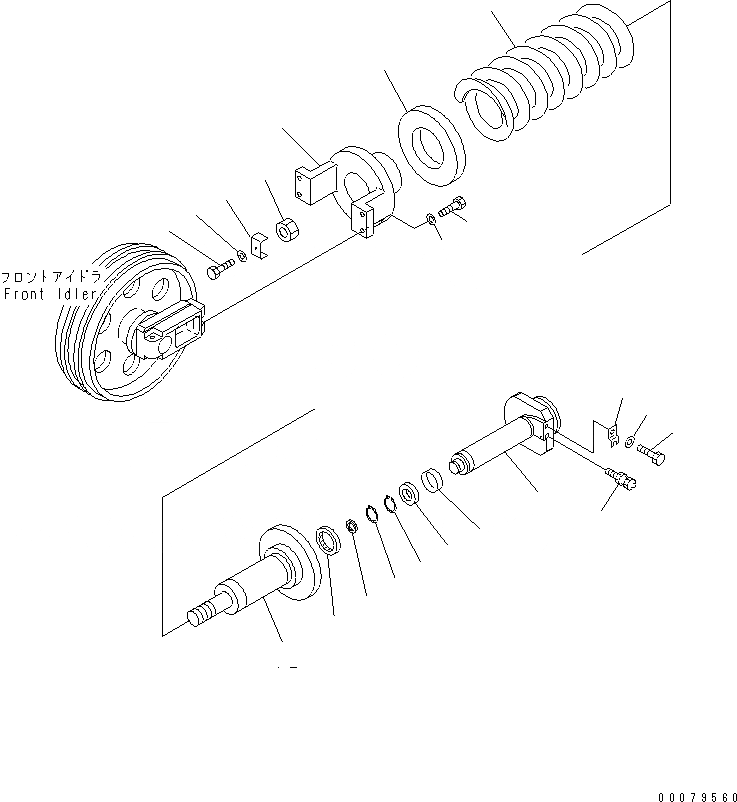 フロントアイドラ
Front Idler

00079560