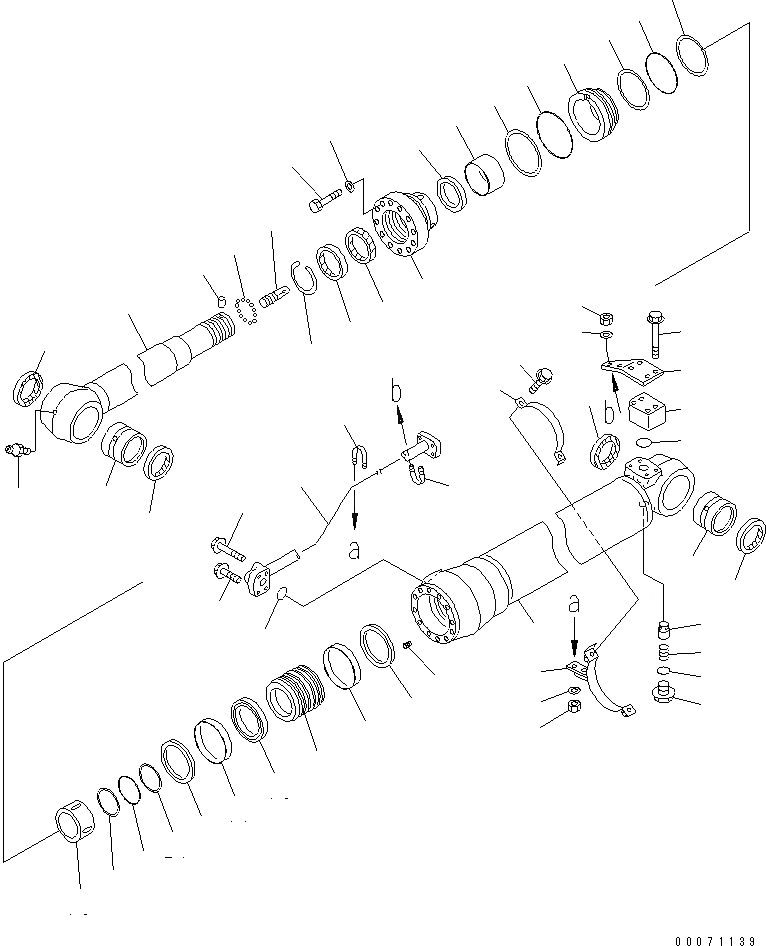 b
b
a
a
00071139