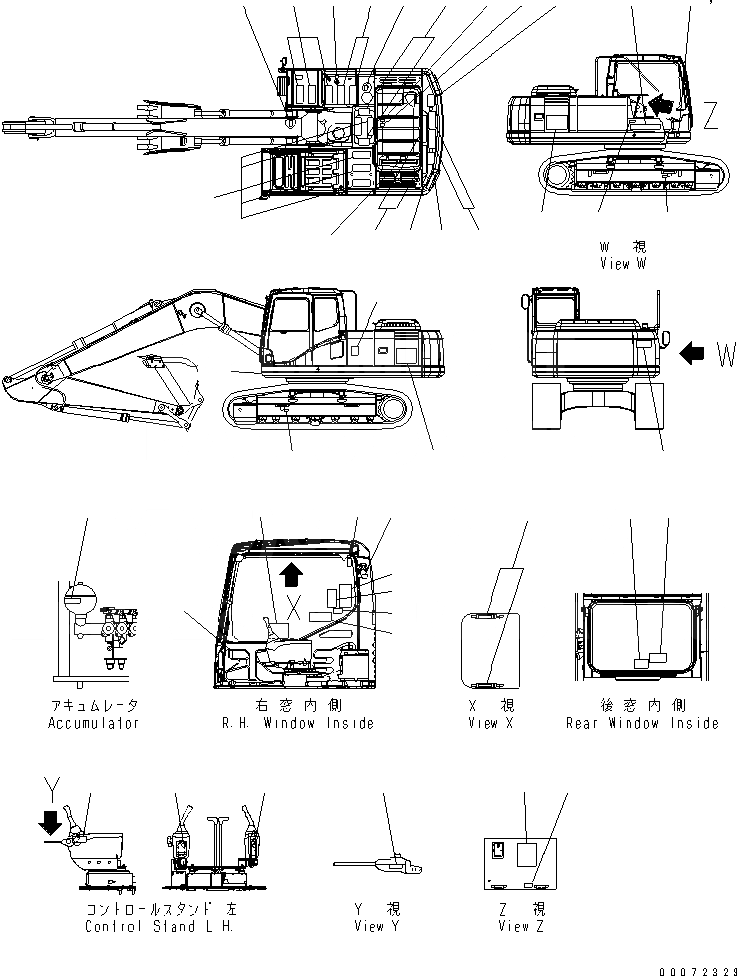 Z

W 視
View W

W

X

アキュムレータ
Accumulator

右窓内側
R.H. Window Inside

X 視
View X

後窓内側
Rear Window Inside

Y

コントロールスタンド 左
Control Stand L.H.

Y 視
View Y

Z 視
View Z

00072329