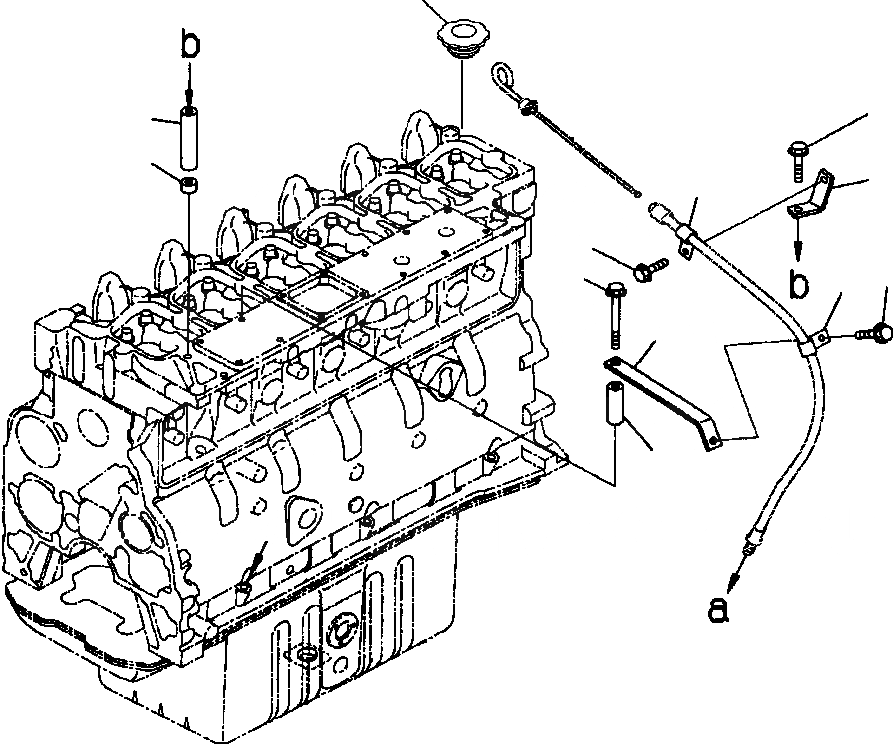 b
b
a