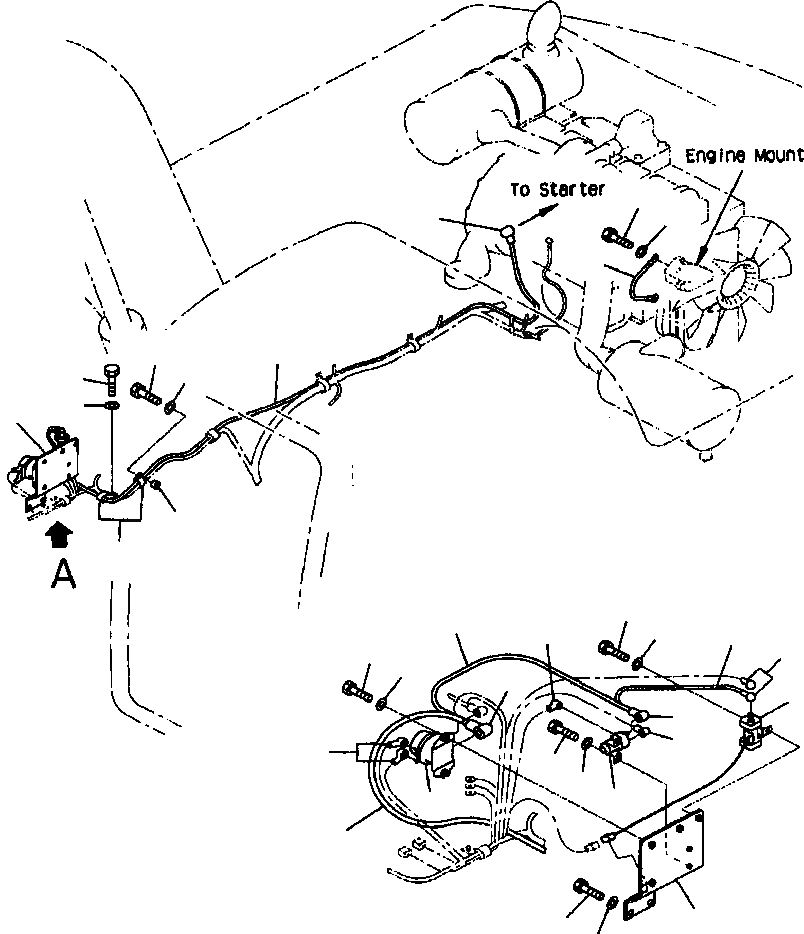 Engine Mount

To Starter

A