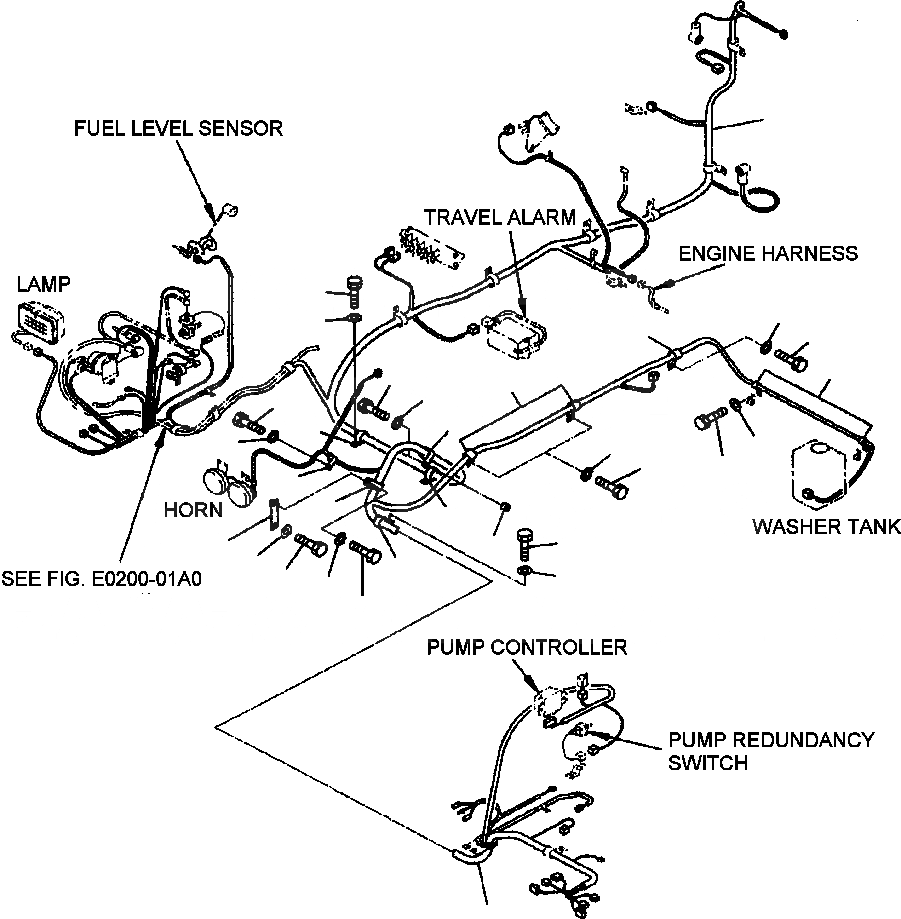 FUEL LEVEL SENSOR

TRAVEL ALARM

ENGINE HARNESS

LAMP

HORN

WASHER TANK

SEE FIG. E0200-01A0

PUMP CONTROLLER

PUMP REDUNDANCY SWITCH