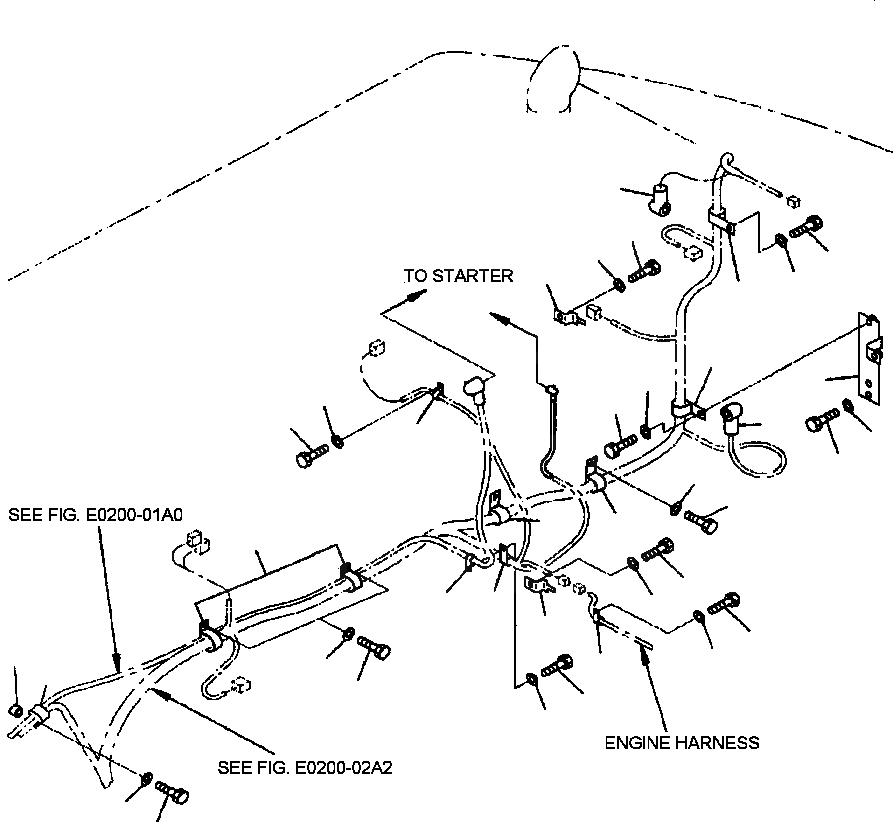 TO STARTER

SEE FIG. E0200-01A0

SEE FIG. E0200-02A2

ENGINE HARNESS