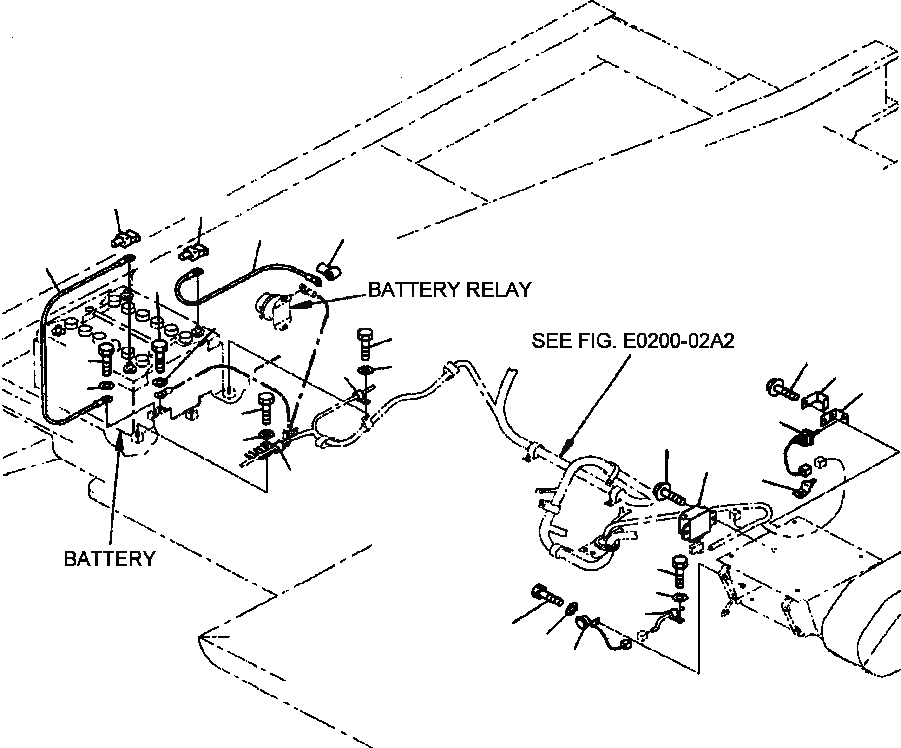 BATTERY RELAY

SEE FIG. E0200-02A2

BATTERY