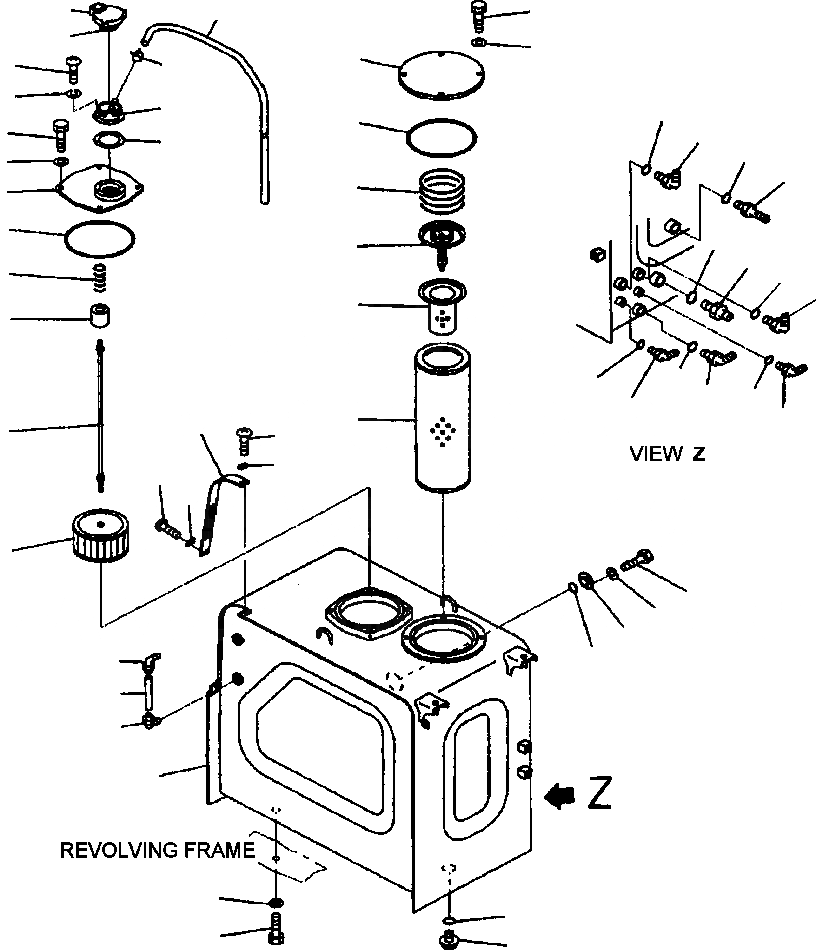 VIEW Z

Z

REVOLVING FRAME