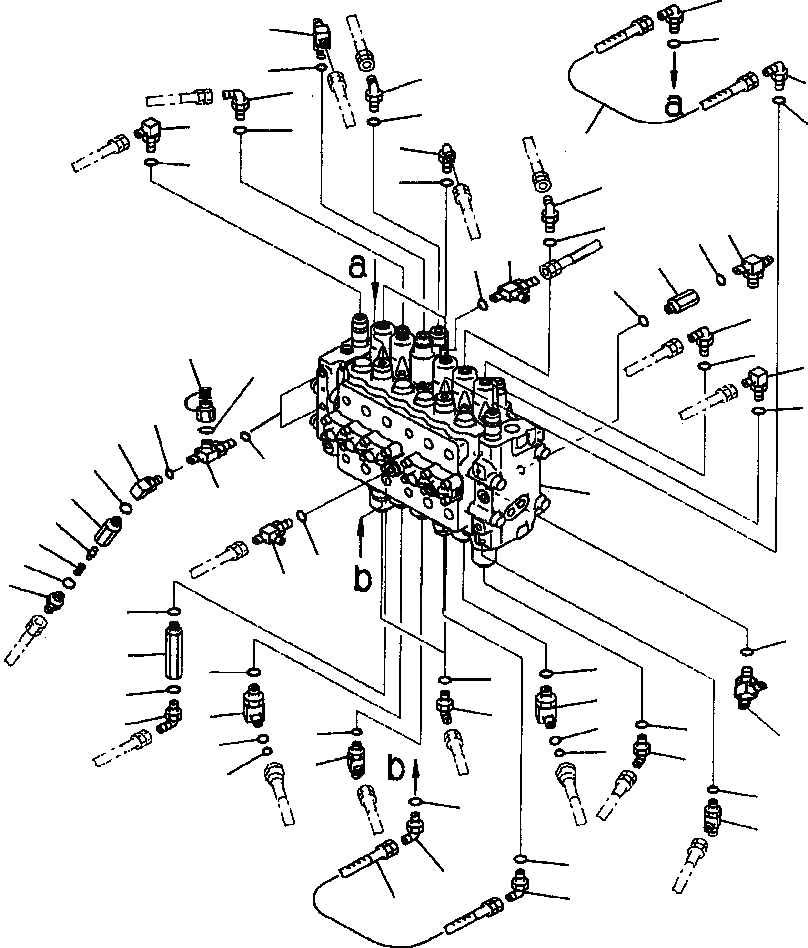 a

a

b

b