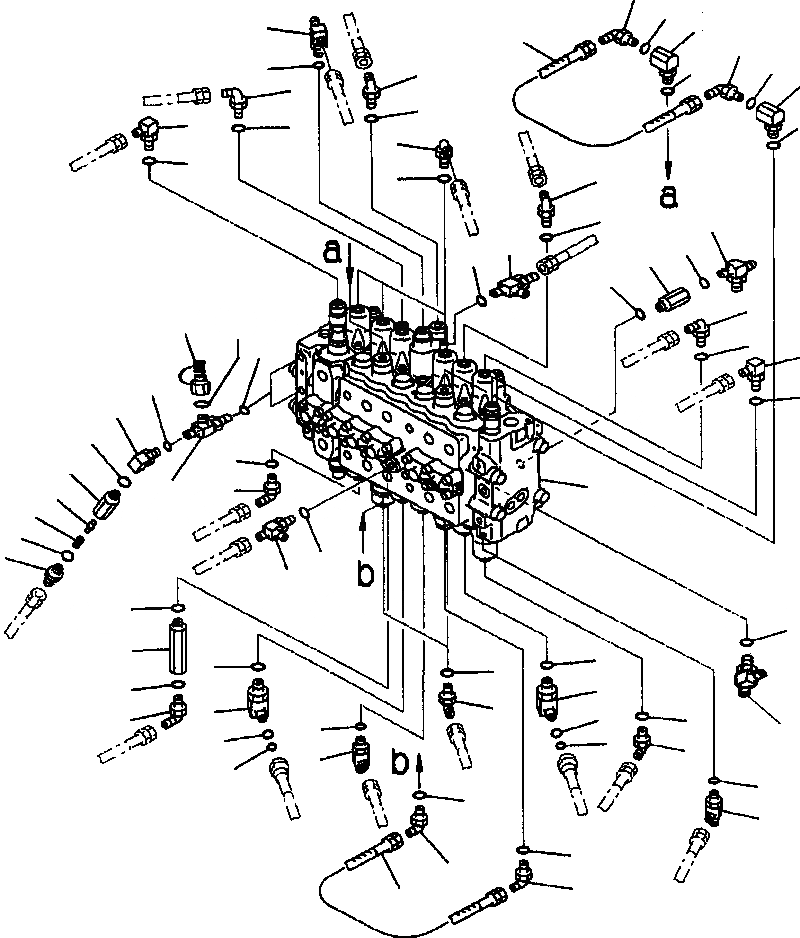 a
a
b
b