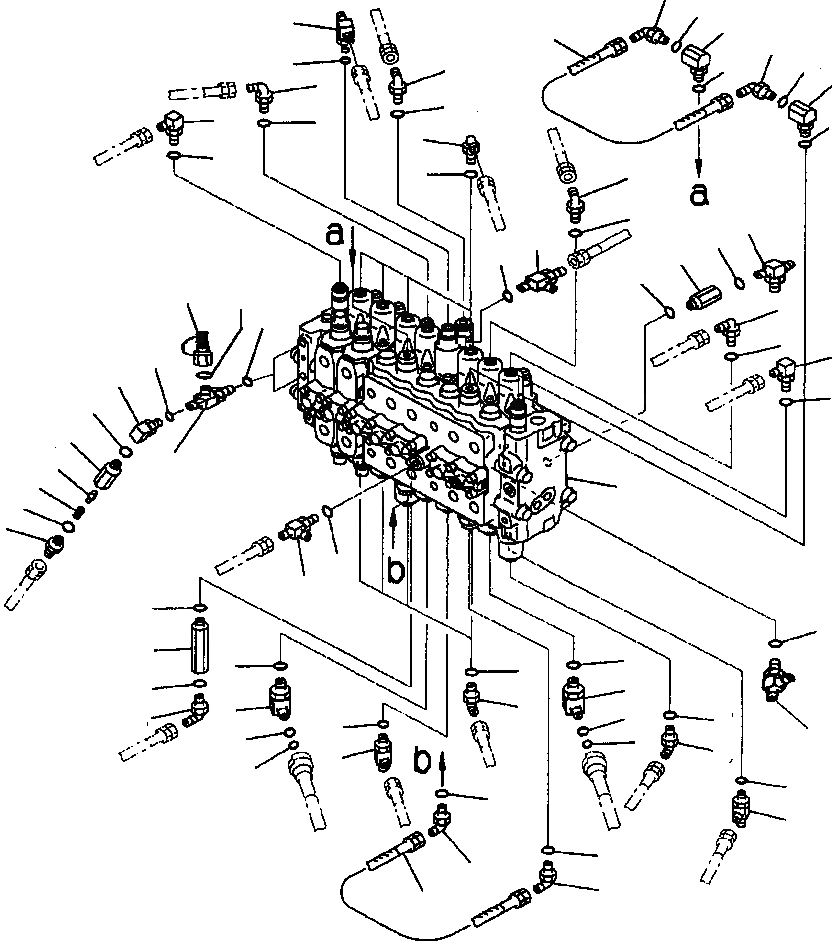 a
a
b
b