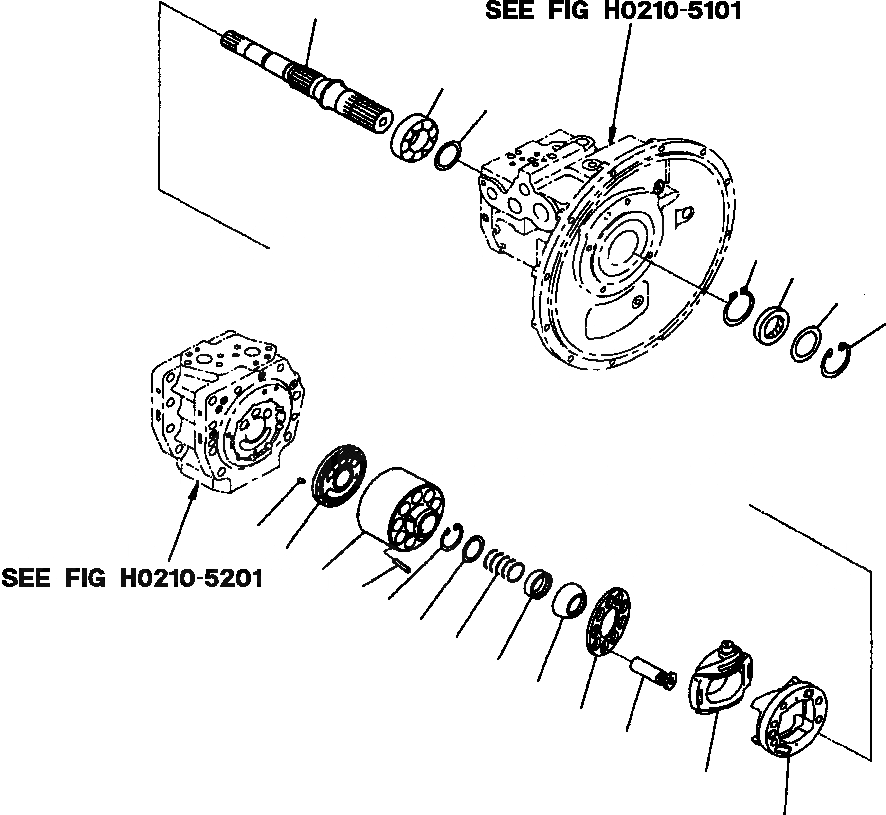 SEE FIG H0210-5101

SEE FIG H0210-5201