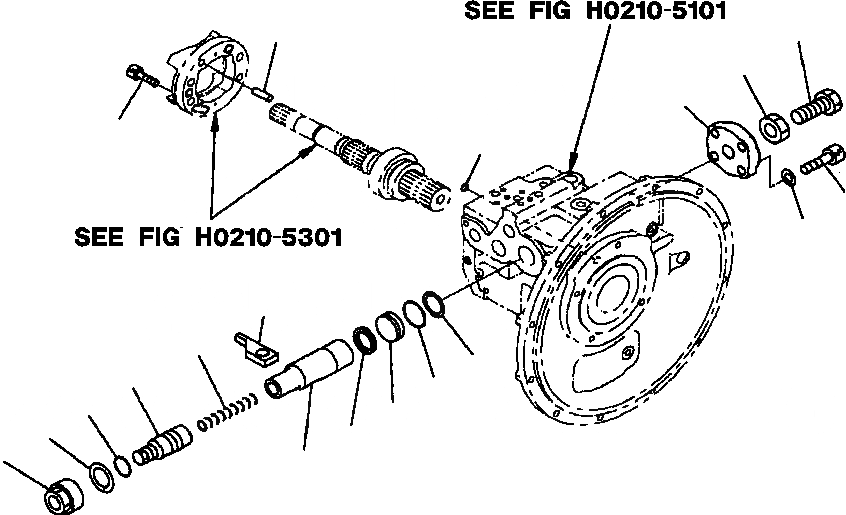 SEE FIG H0210-5101

SEE FIG H0210-5301