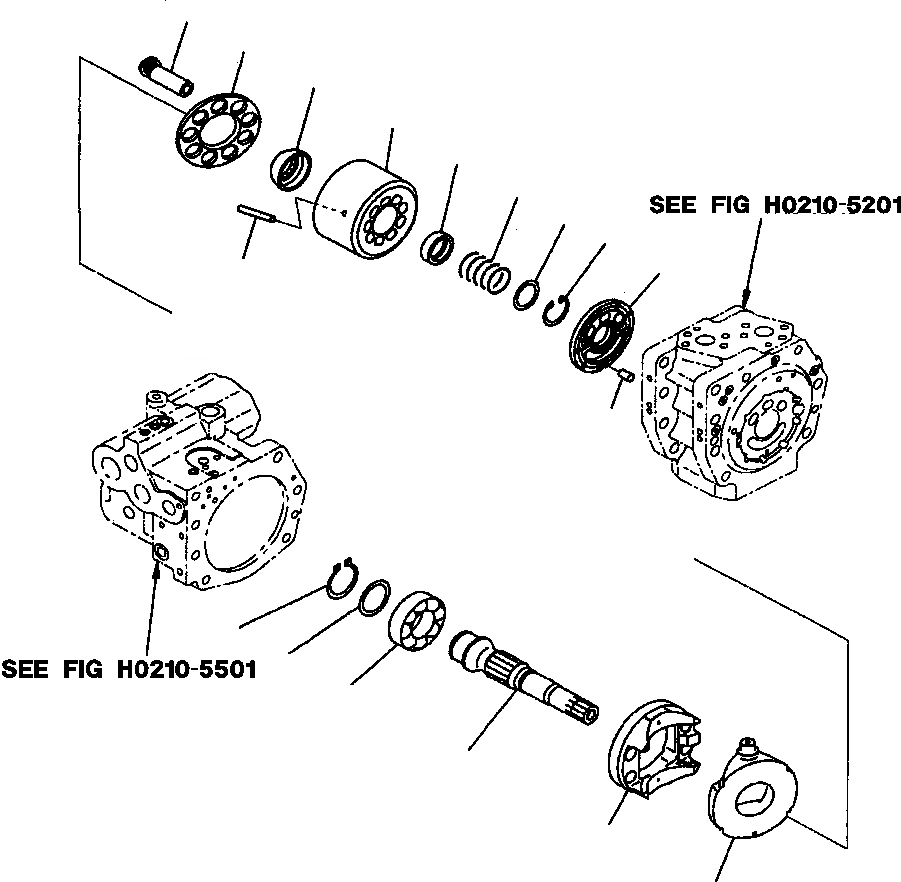 SEE FIG H0210-5201

SEE FIG H0210-5501