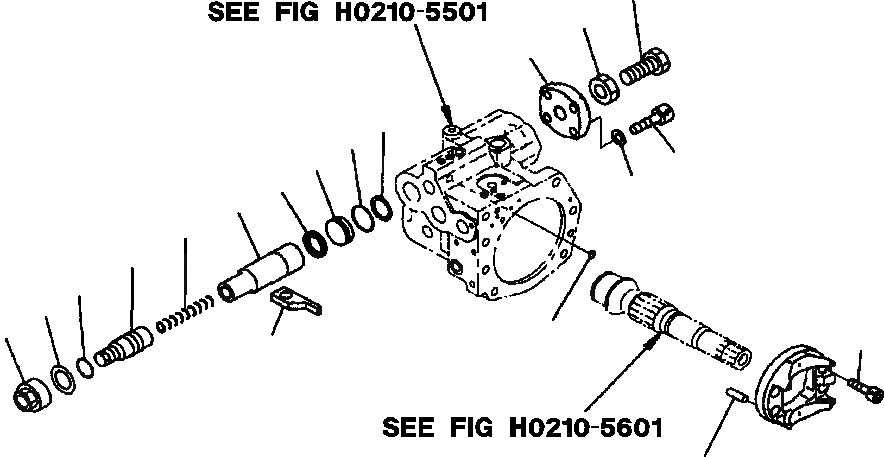 SEE FIG H0210-5501

SEE FIG H0210-5601