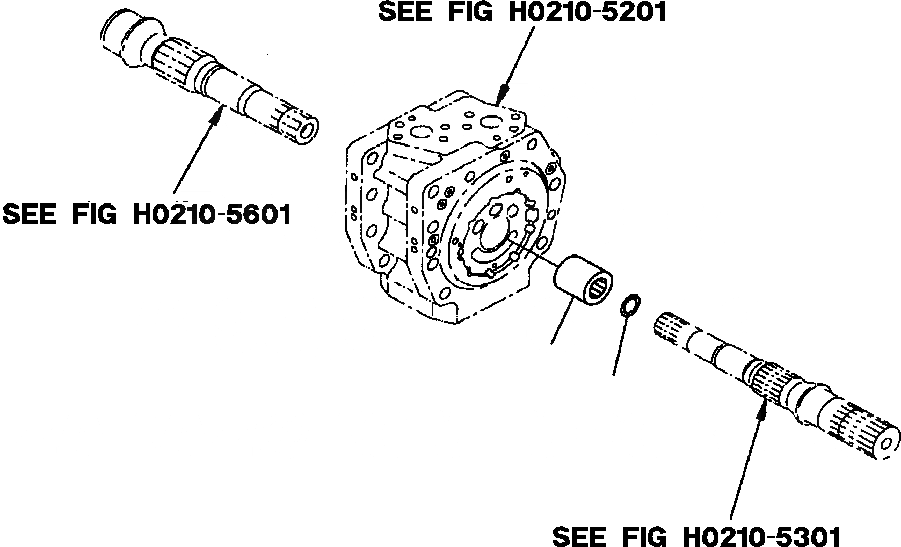 SEE FIG H0210-5201

SEE FIG H0210-5601

SEE FIG H0210-5301