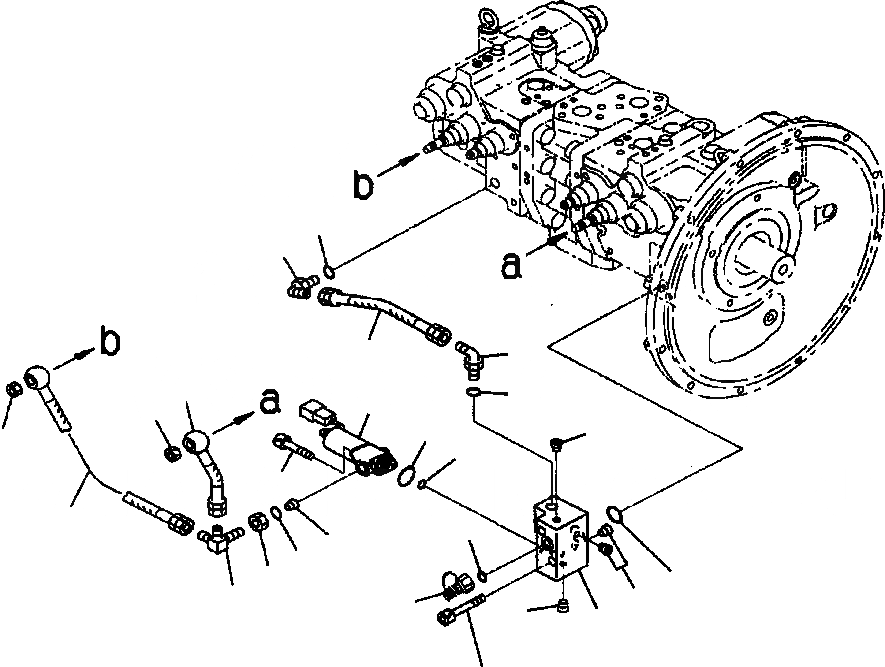 b
a
b
a