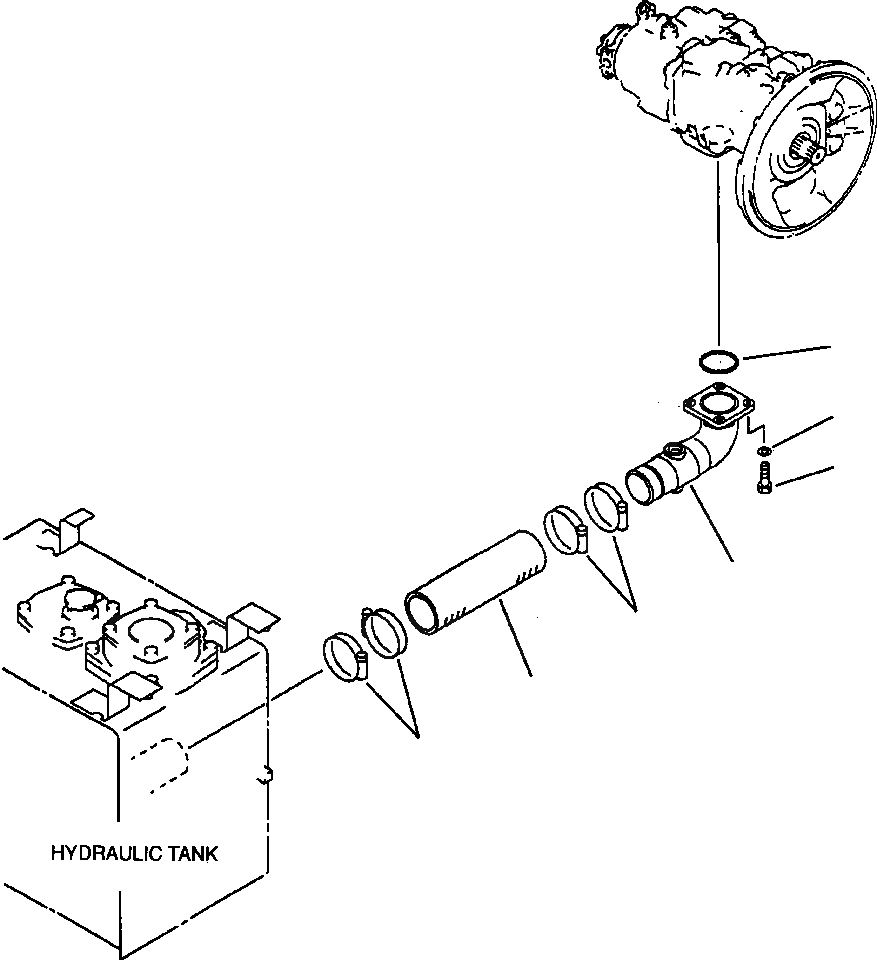 HYDRAULIC TANK