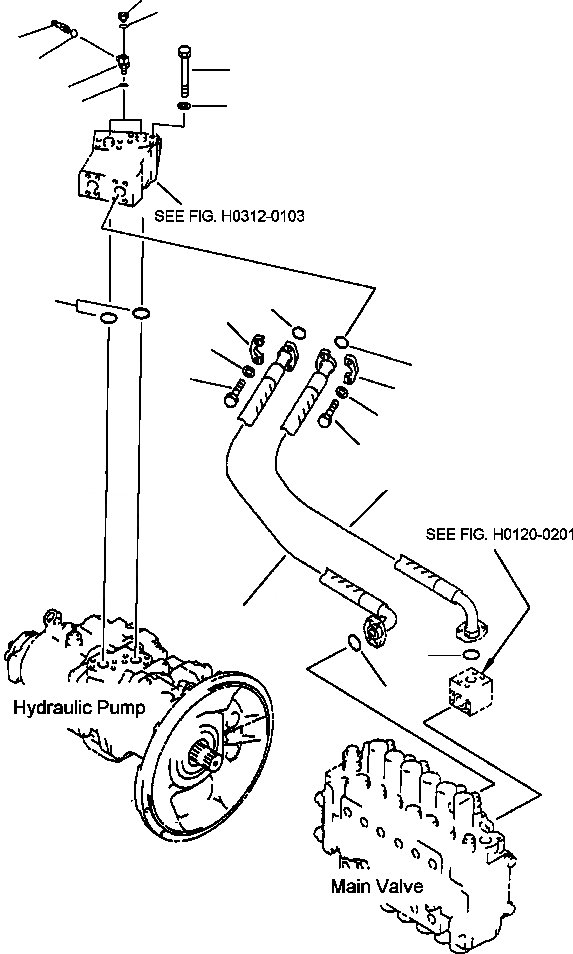 SEE FIG. H0312-0103

SEE FIG. H0120-0201

Hydraulic Pump

Main Valve