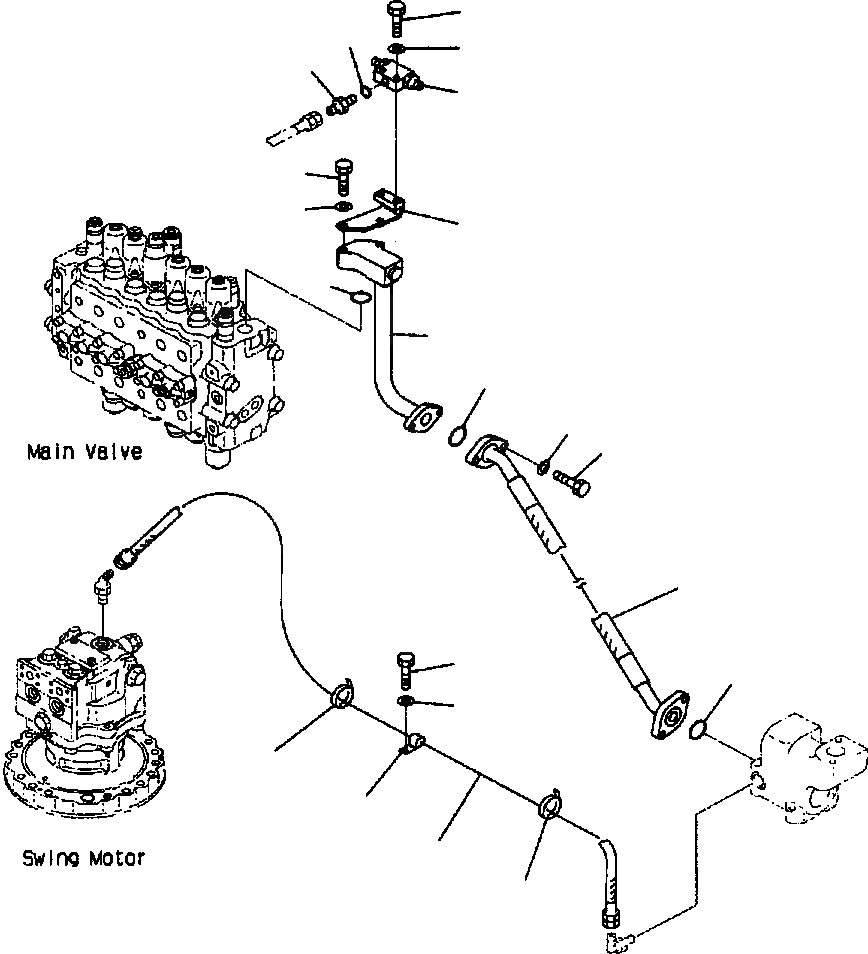 Main Valve

Swing Motor