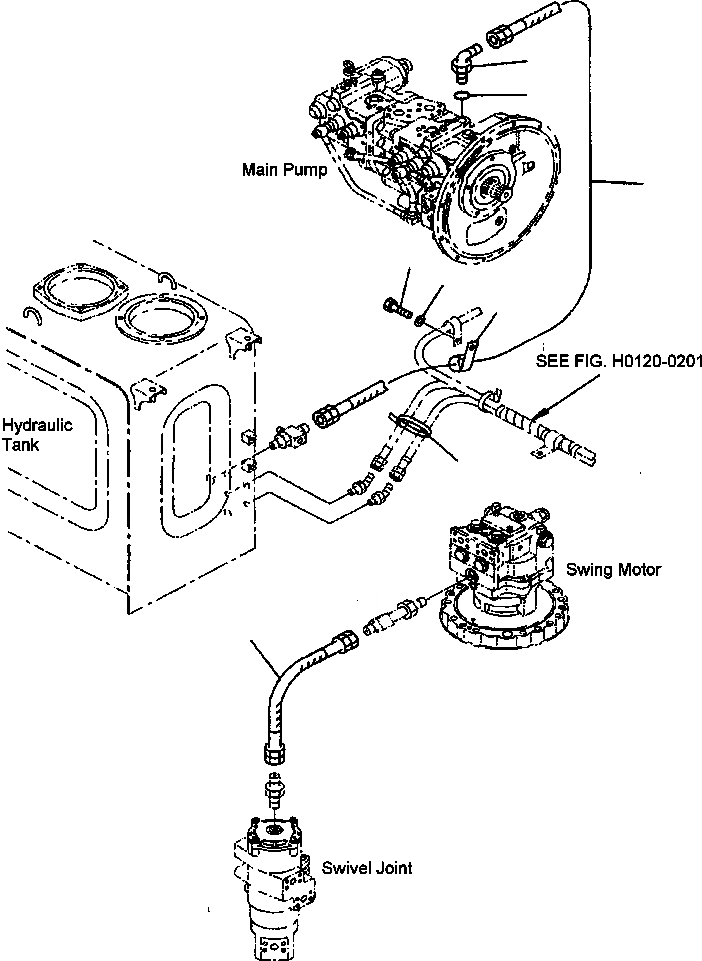 Main Pump

SEE FIG. H0120-0201

Hydraulic Tank

Swing Motor

Swivel Joint