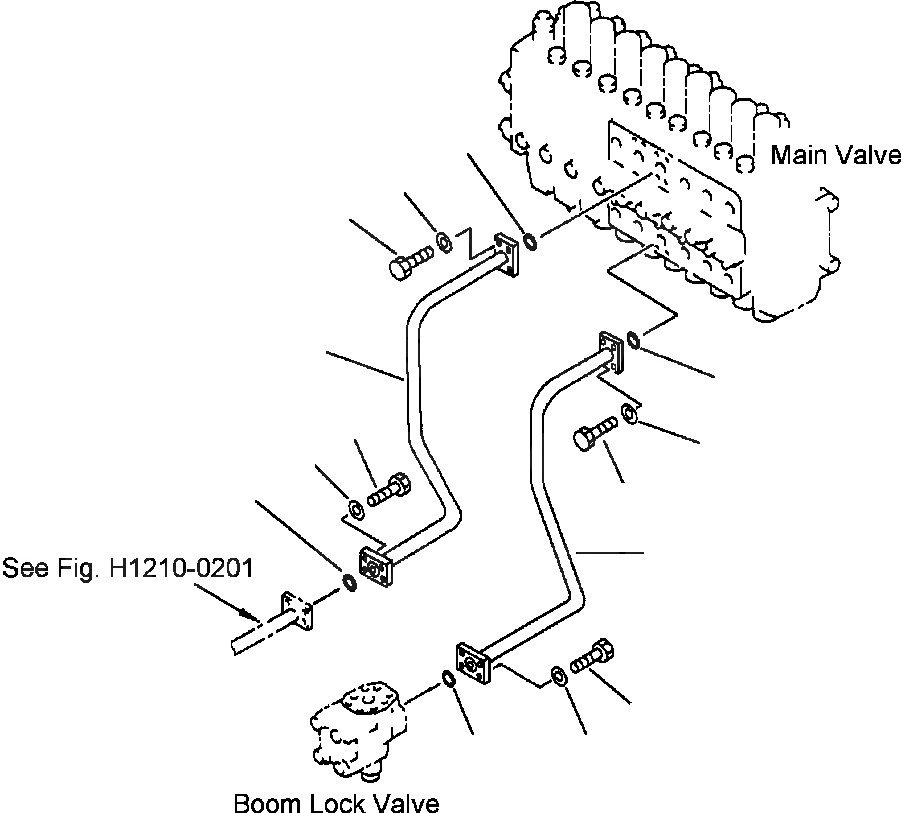 Main Valve

See Fig. H1210-0201

Boom Lock Valve