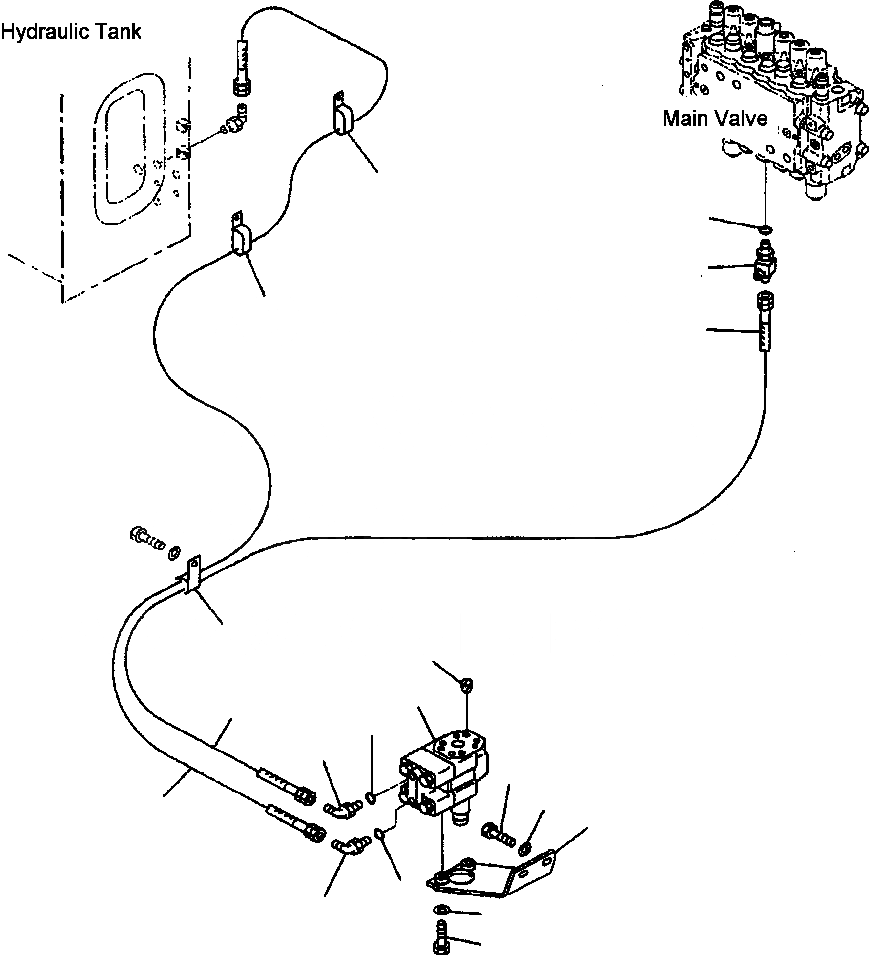 Hydraulic Tank

Main Valve