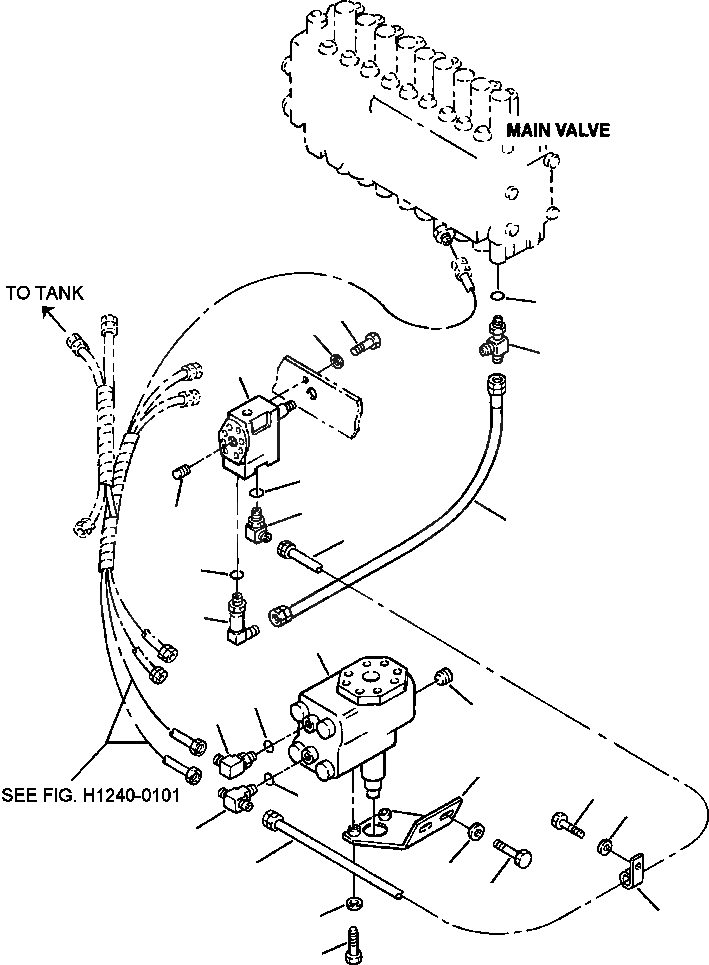 MAIN VALVE

TO TANK

SEE FIG. H1240-0101