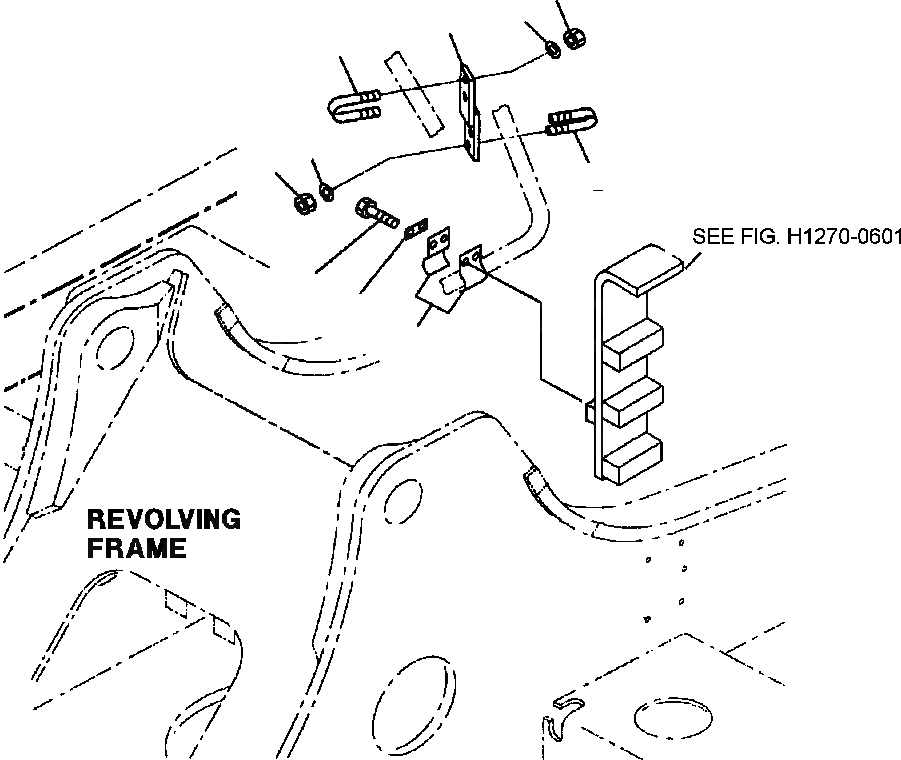 SEE FIG. H1270-0601

REVOLVING FRAME