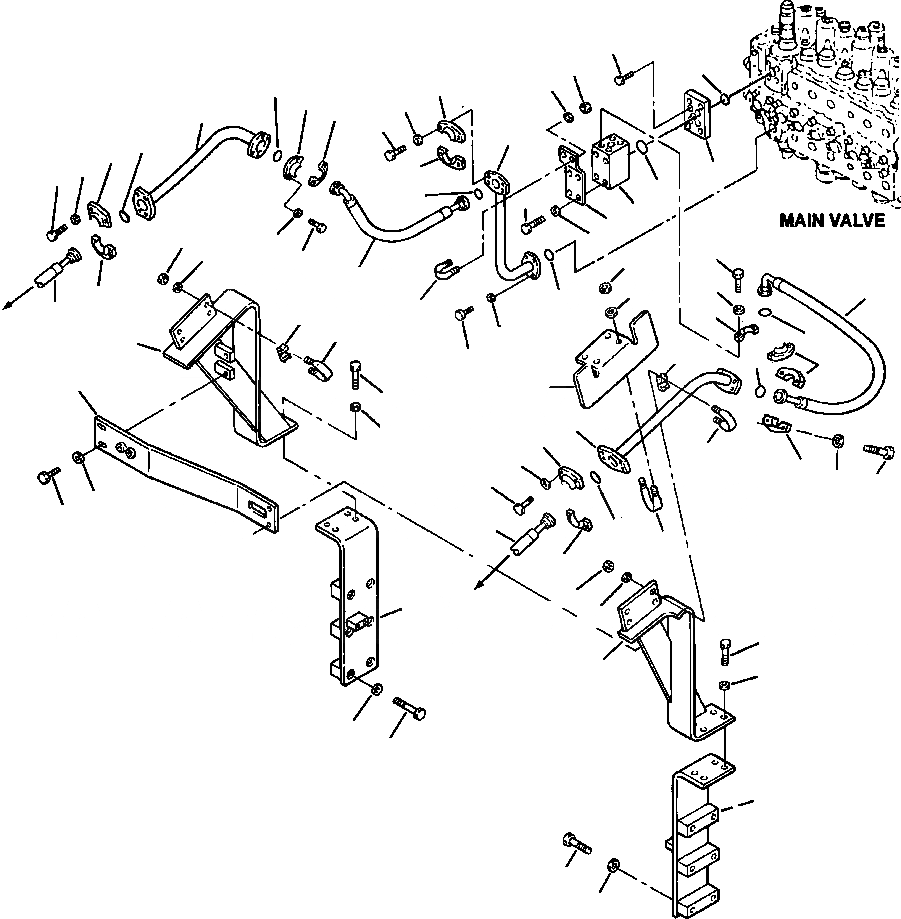 MAIN VALVE