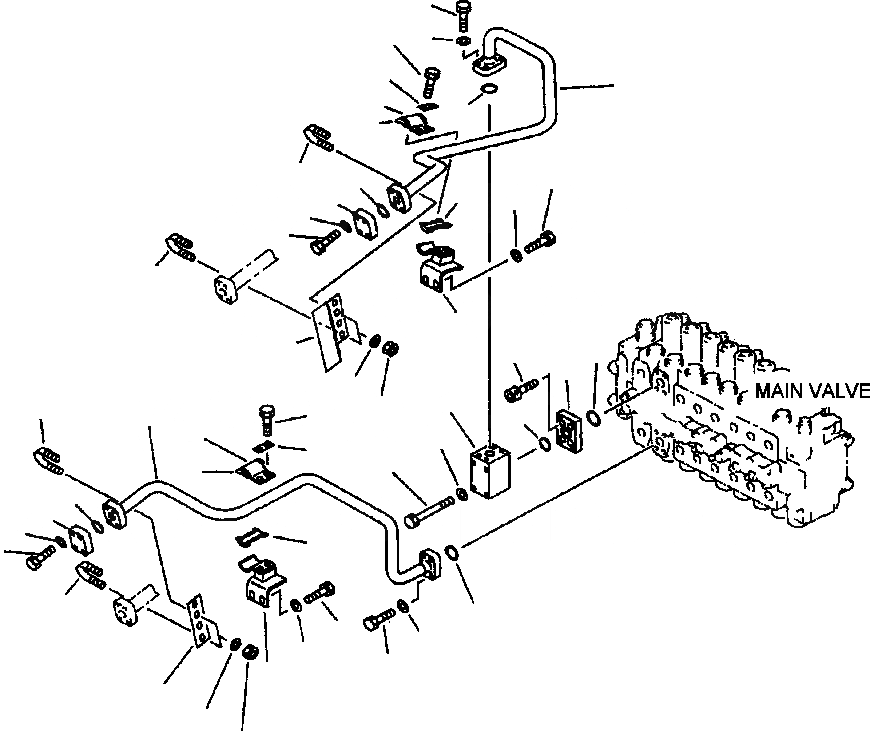 MAIN VALVE