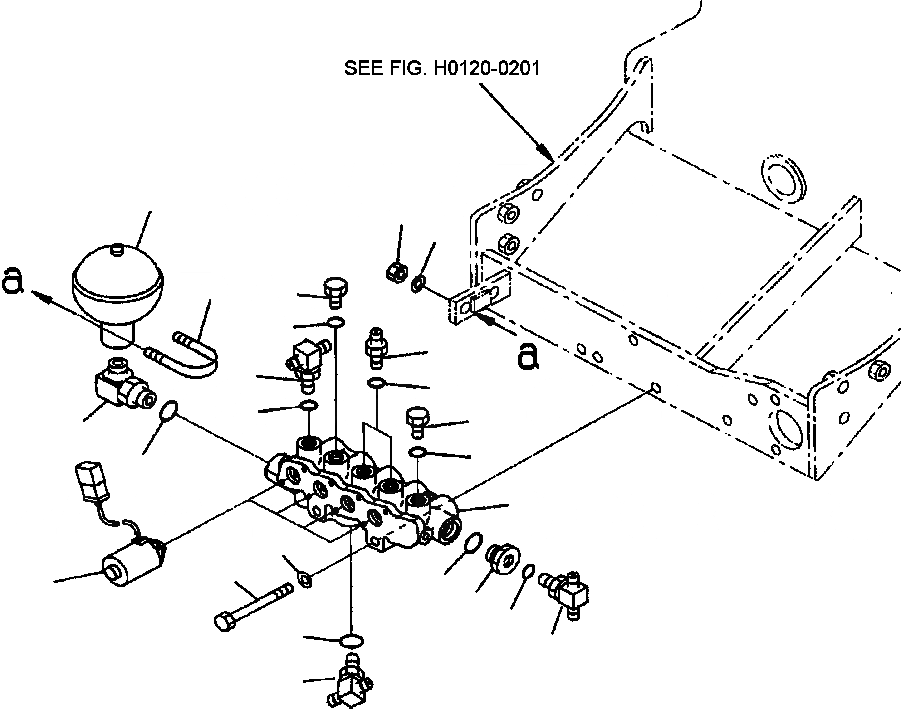 SEE FIG. H0120-0201

a

a