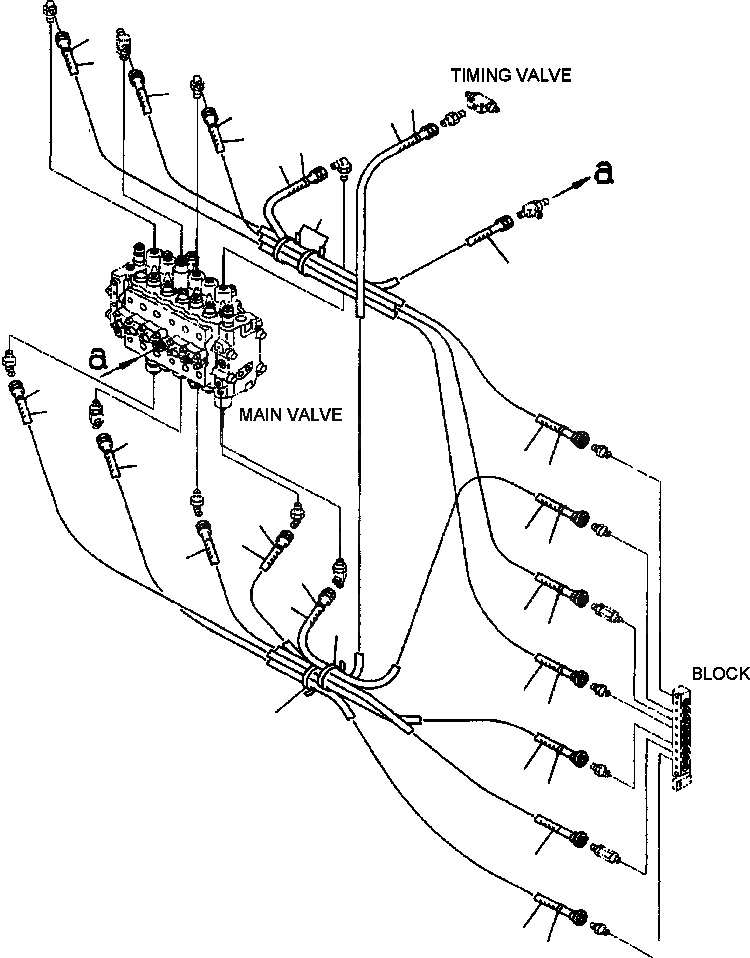 TIMING VALVE

a

a

MAIN VALVE

BLOCK