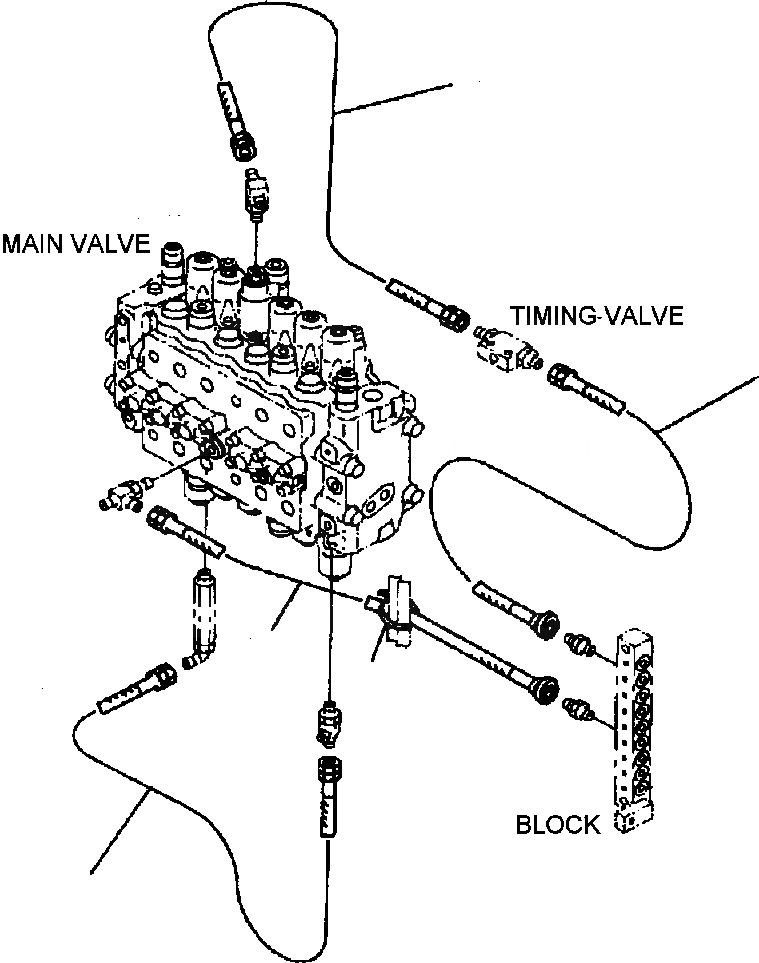 MAIN VALVE

TIMING-VALVE

BLOCK