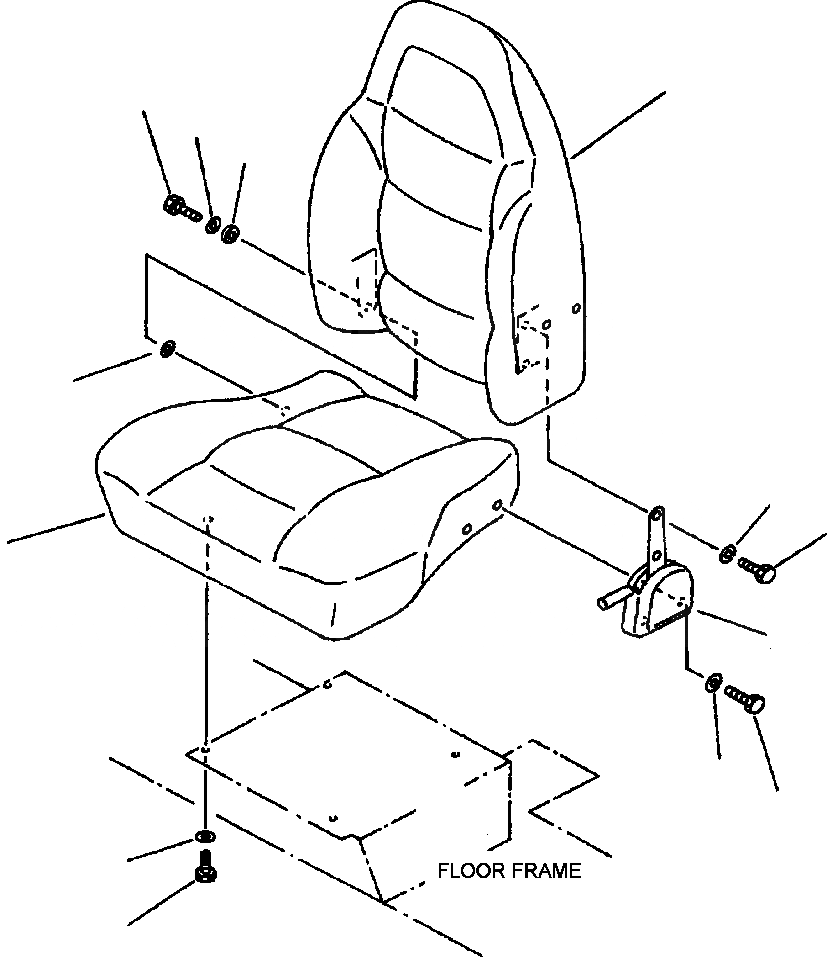 FLOOR FRAME