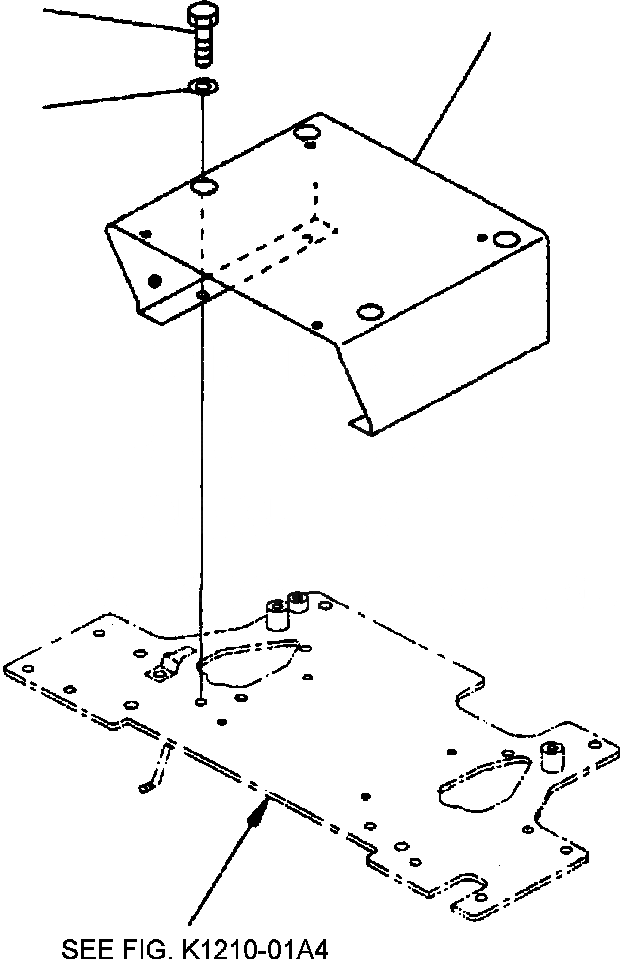 SEE FIG. K1210-01A4