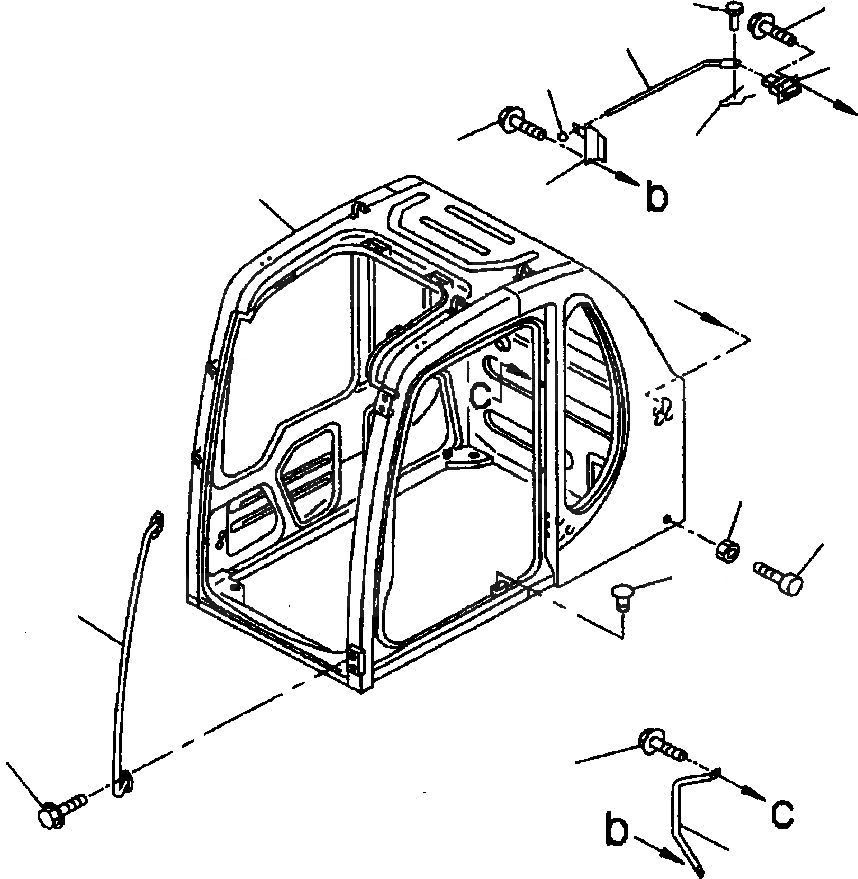 b
c
c
b