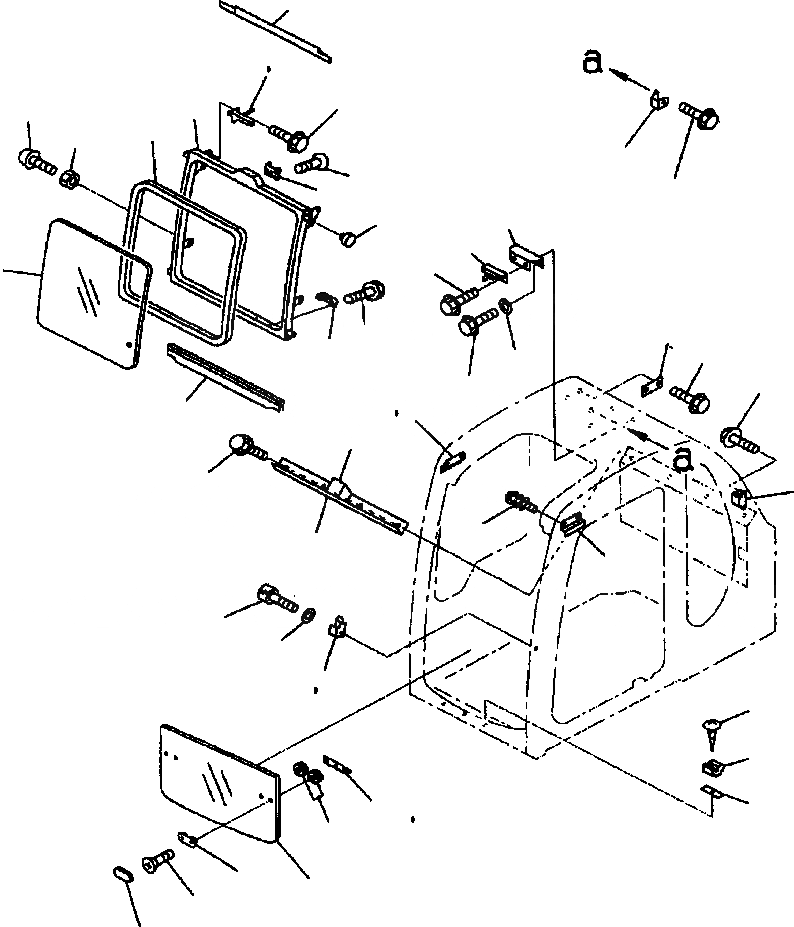 a

a