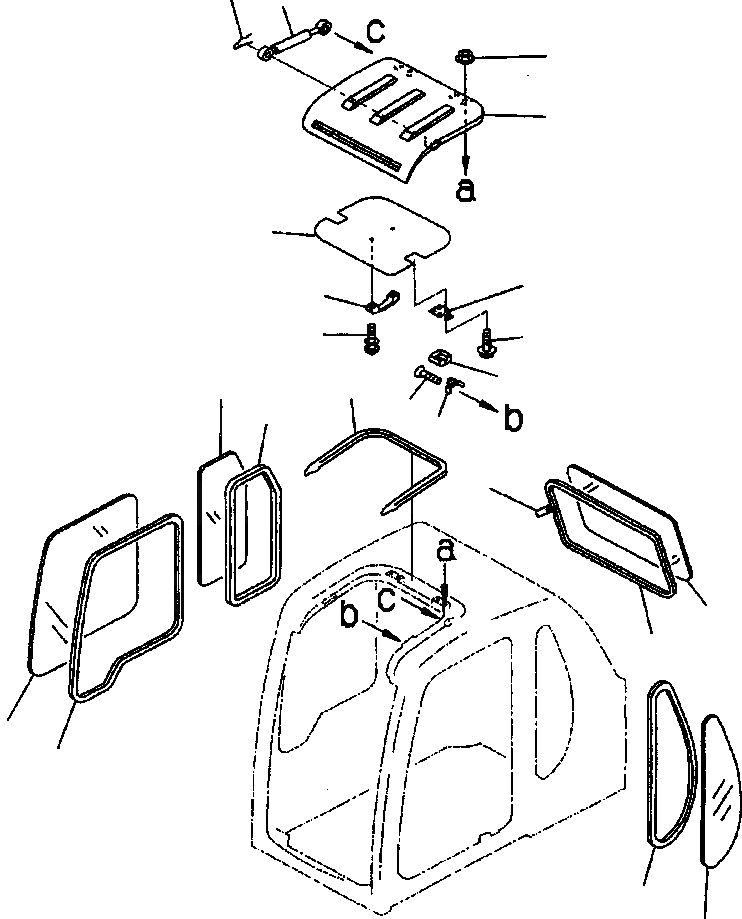 c
a
b
a
c
b