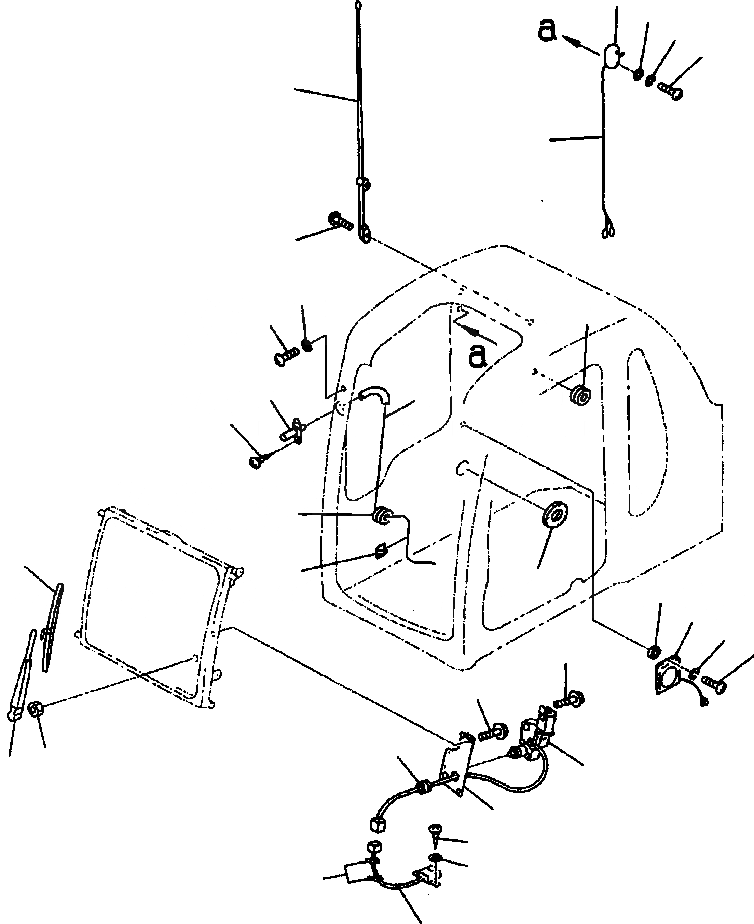 a

a