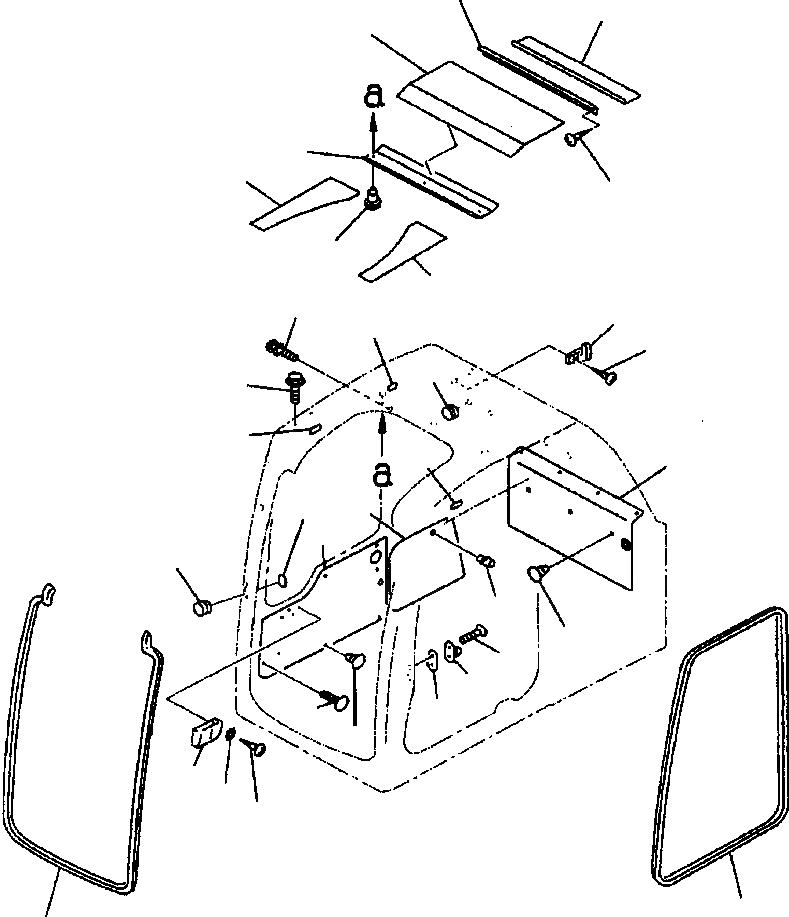 a

a