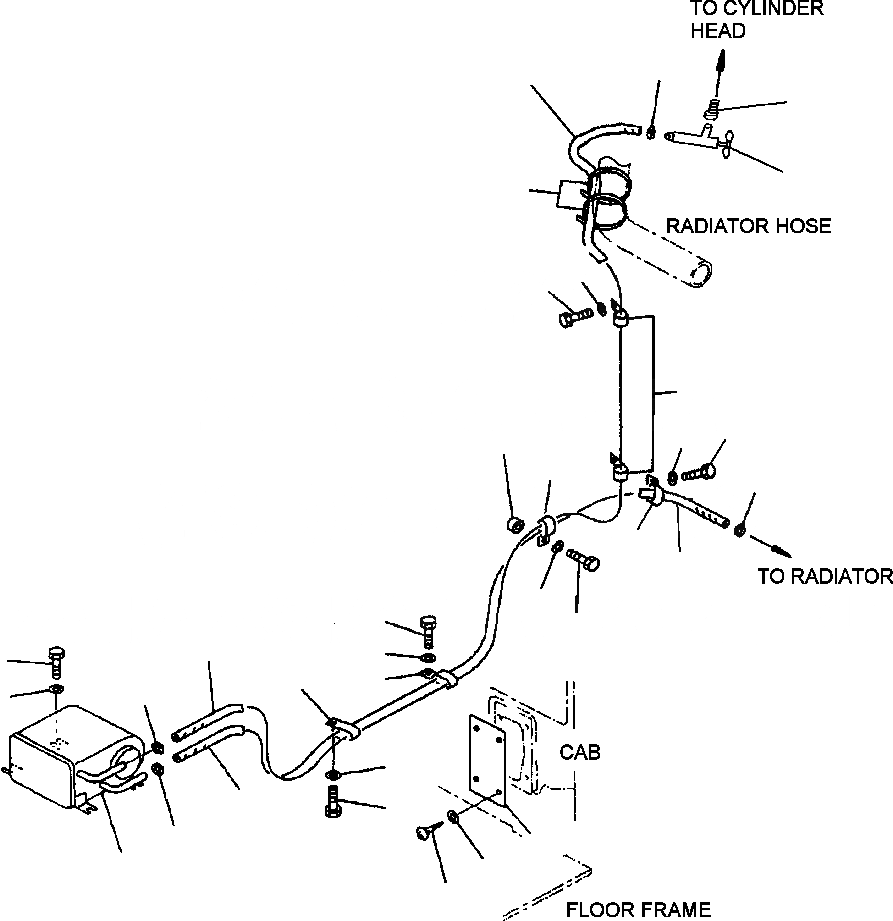 TO CYLINDER HEAD

RADIATOR HOSE

TO RADIATOR

CAB

FLOOR FRAME