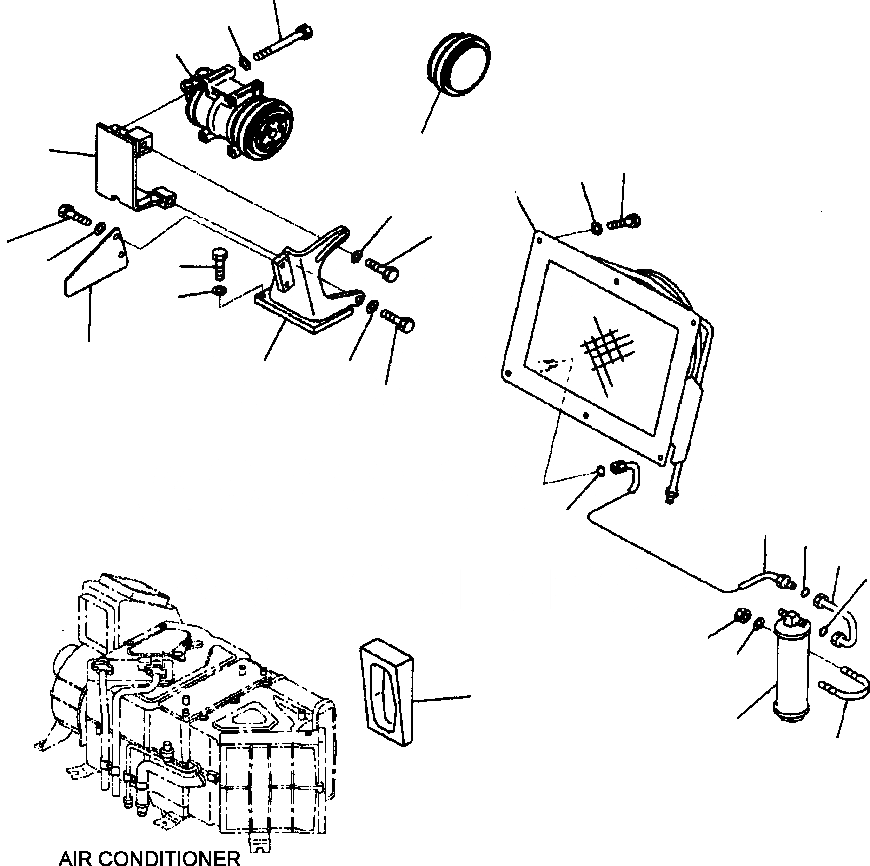 AIR CONDITIONER