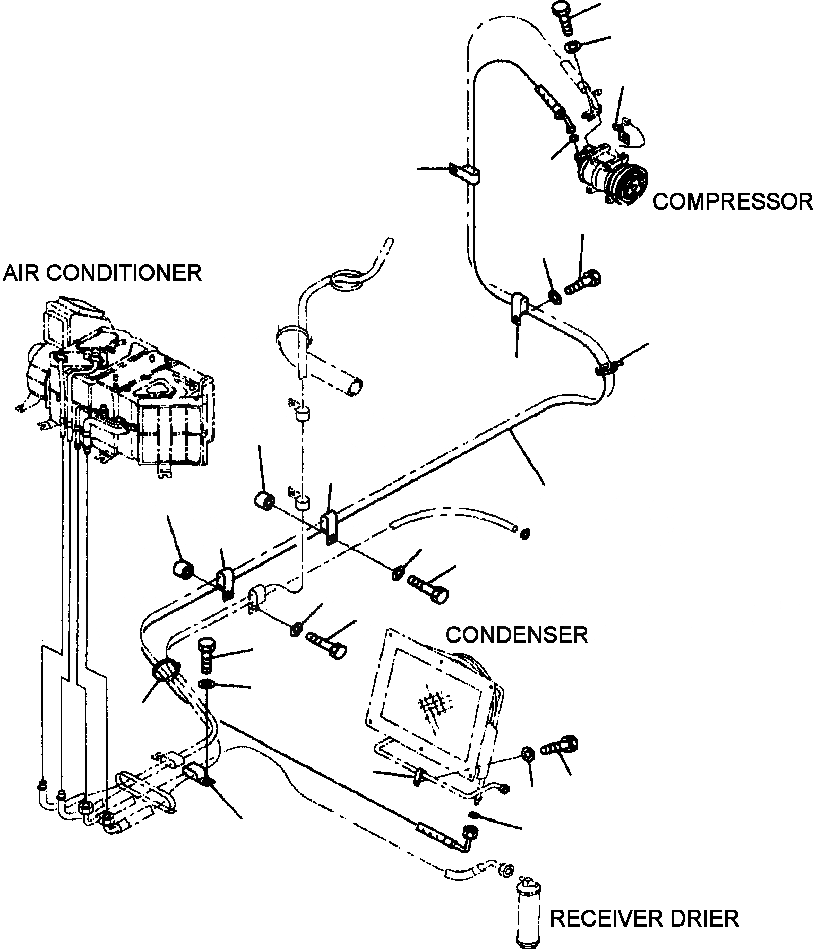 COMPRESSOR

AIR CONDITIONER

CONDENSER

RECEIVER DRIER