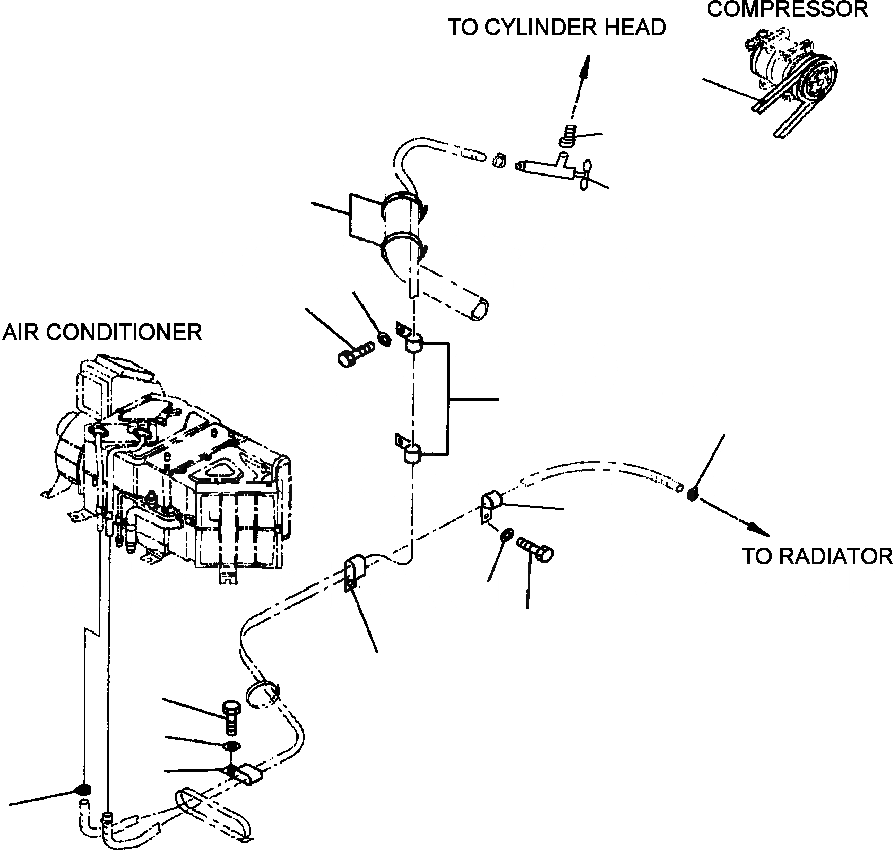 TO CYLINDER HEAD
COMPRESSOR
AIR CONDITIONER
TO RADIATOR