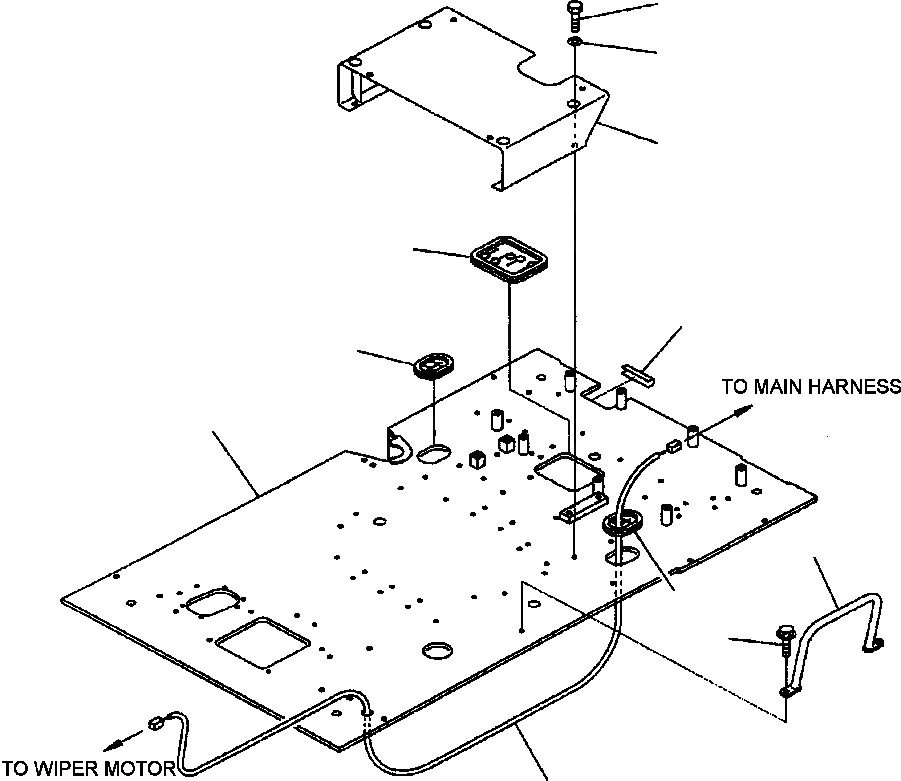 TO MAIN HARNESS

TO WIPER MOTOR