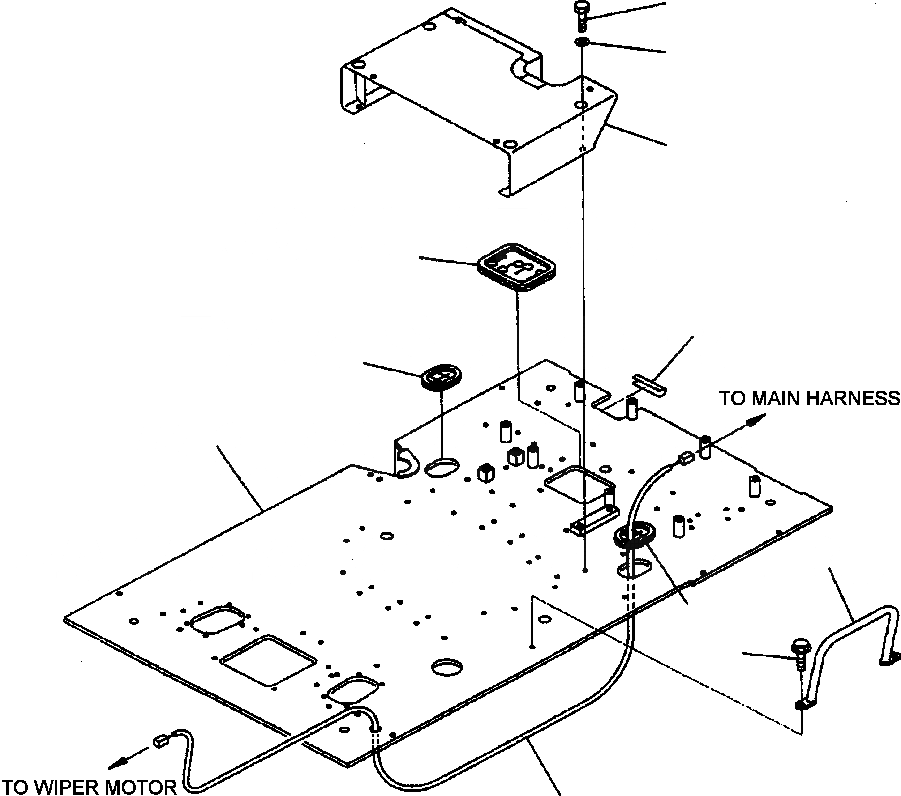 TO MAIN HARNESS

TO WIPER MOTOR