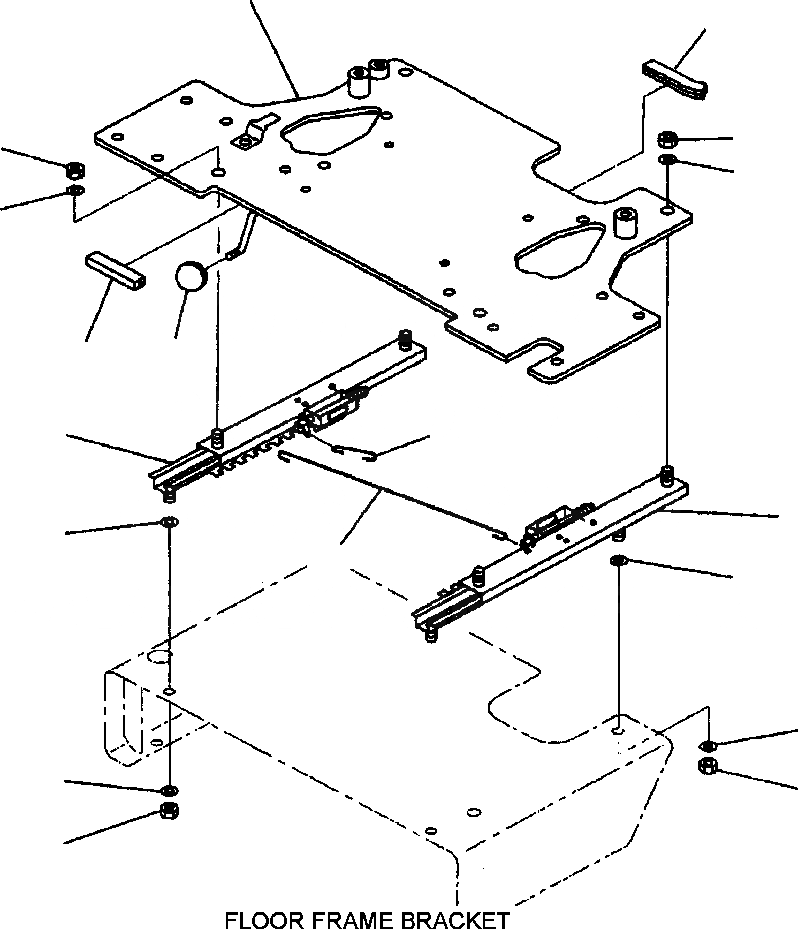 FLOOR FRAME BRACKET