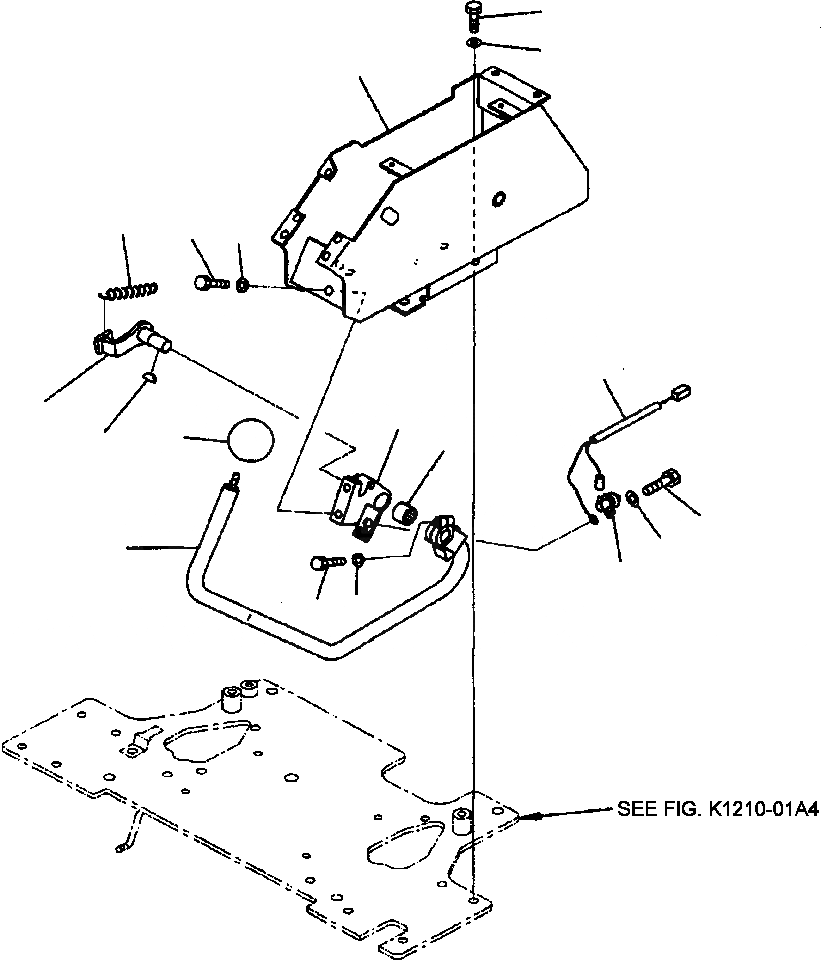 SEE FIG. K1210-01A4