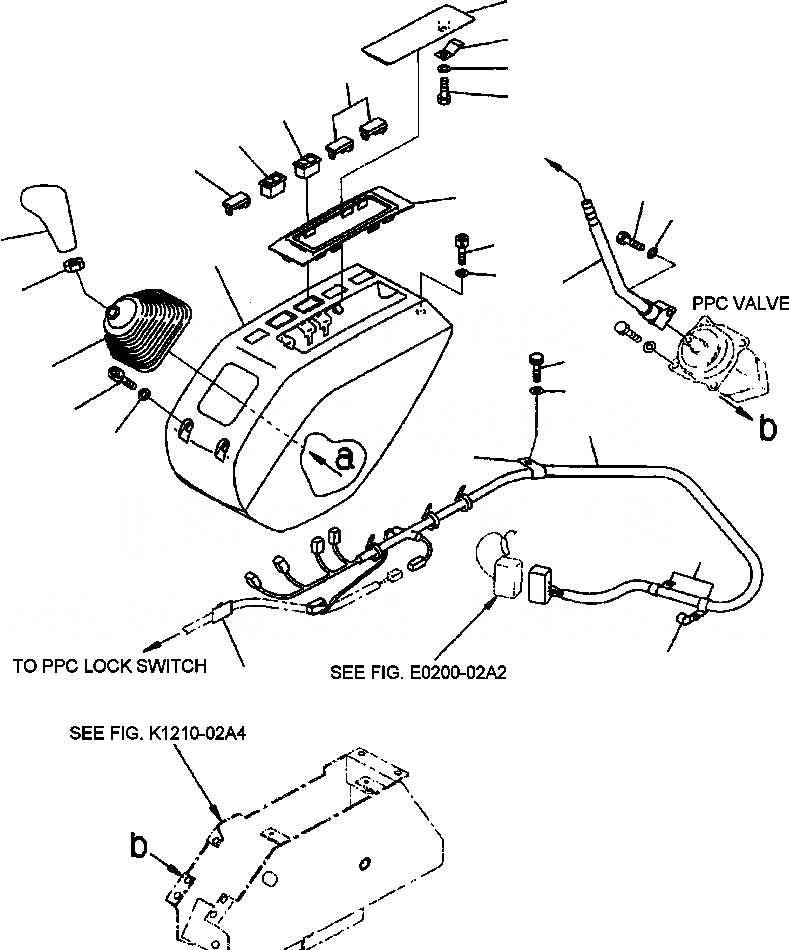 PPC VALVE

b

a

TO PPC LOCK SWITCH

SEE FIG. E0200-02A2

SEE FIG. K1210-02A4

b