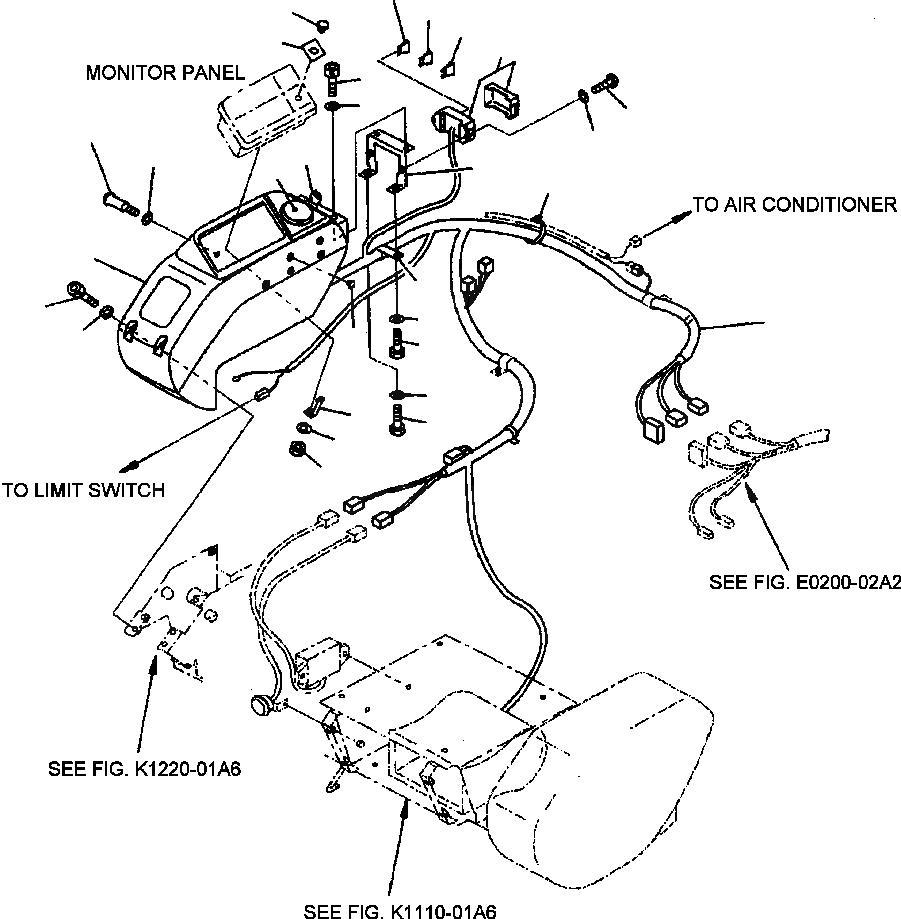 MONITOR PANEL

TO AIR CONDITIONER

TO LIMIT SWITCH

SEE FIG. E0200-02A2

SEE FIG. K1220-01A6

SEE FIG. K1110-01A6